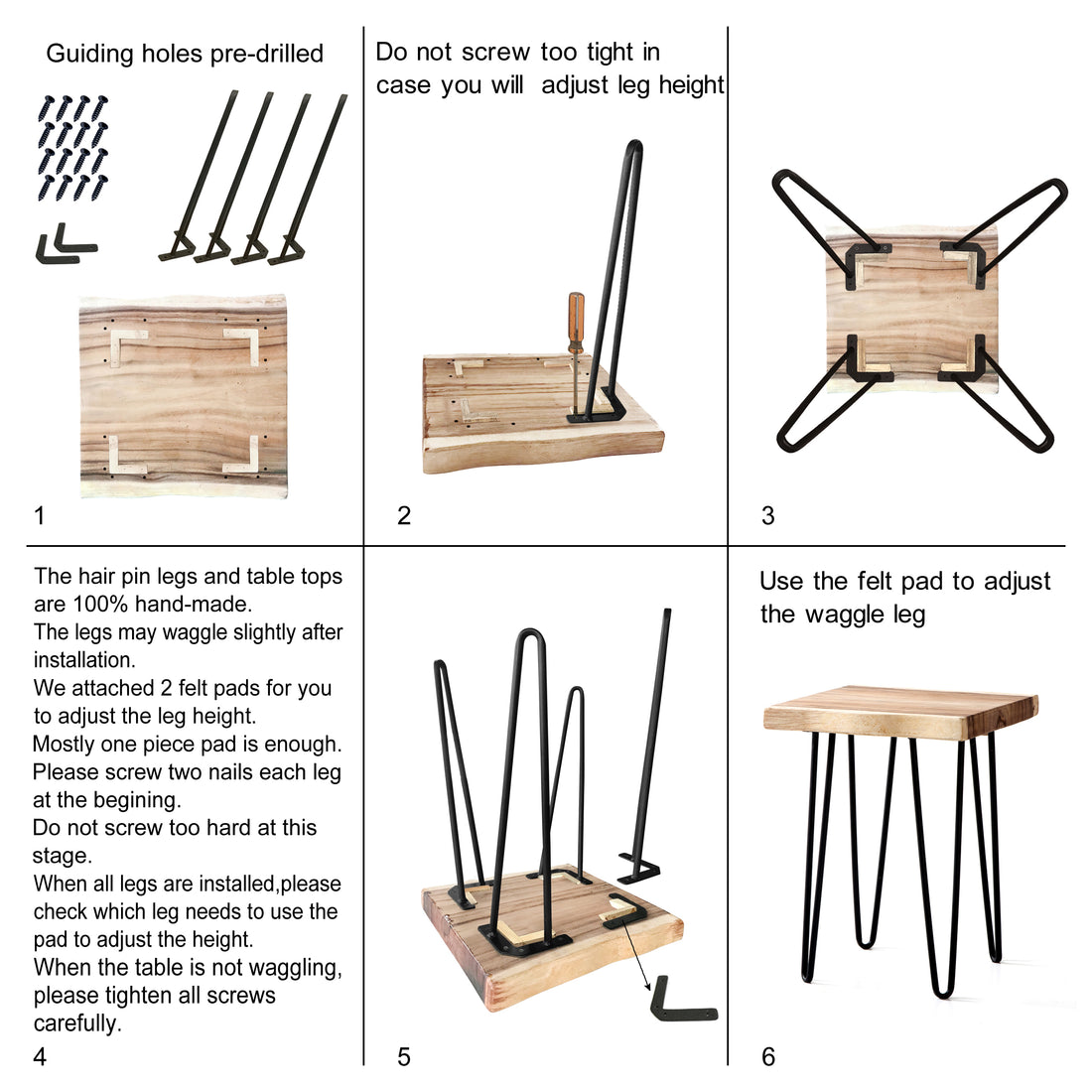 Guiding holes pre-drilled

1

Do not screw too tight in case you will adjust leg height

2

3

The hair pin legs and table tops are 100% hand-made.
The legs may waggle slightly after installation.
We attached 2 felt pads for you to adjust the leg height.
Mostly one piece pad is enough.
Please screw two nails each leg at the begining.
Do not screw too hard at this stage.
When all legs are installed,please check which leg needs to use the pad to adjust the height.
When the table is not waggling, please tighten all screws carefully.

4

5

Use the felt pad to adjust the waggle leg

6