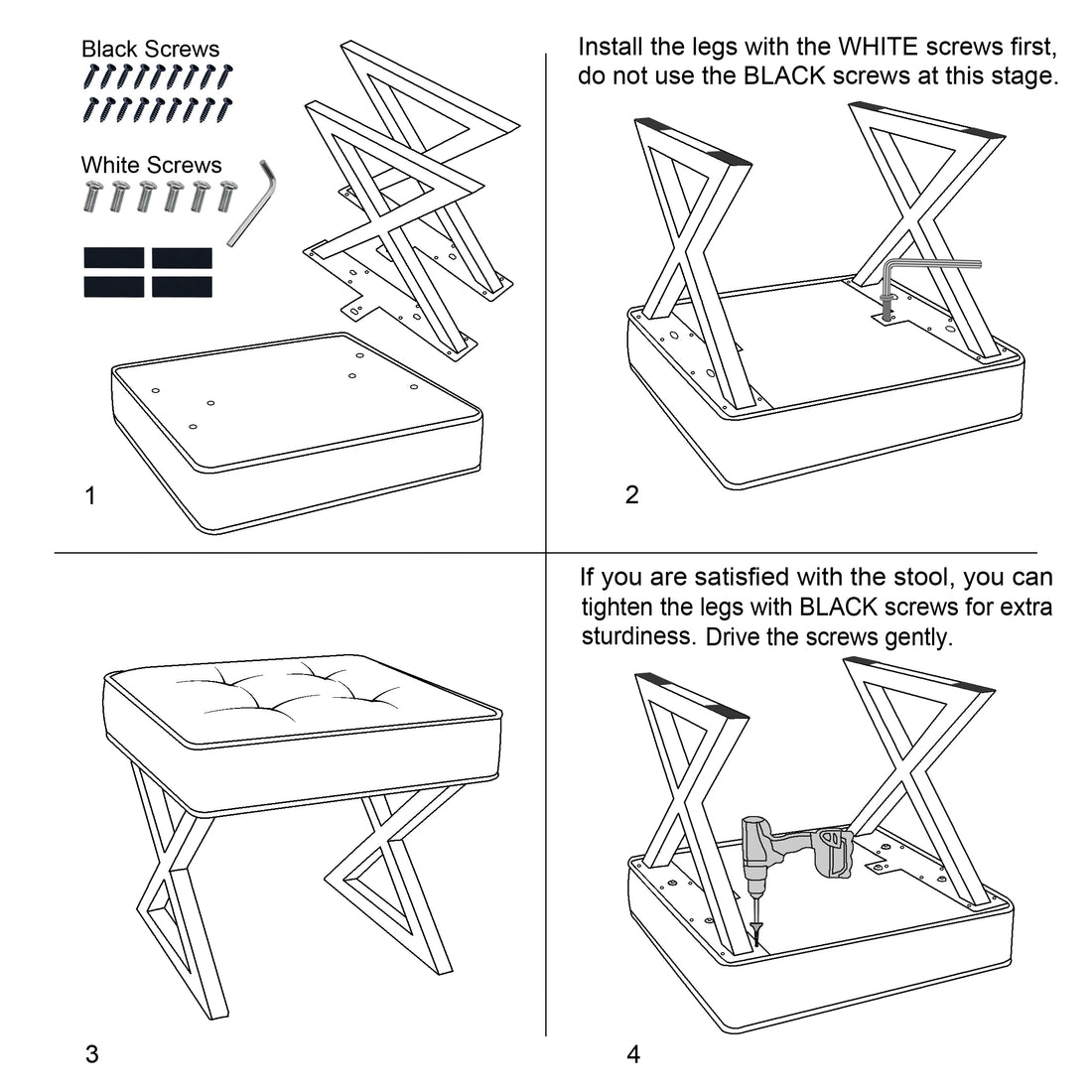 Black Screws

White Screws

1

Install the legs with the WHITE screws first, do not use the BLACK screws at this stage.

2

3

If you are satisfied with the stool, you can tighten the legs with BLACK screws for extra sturdiness. Drive the screws gently.

4