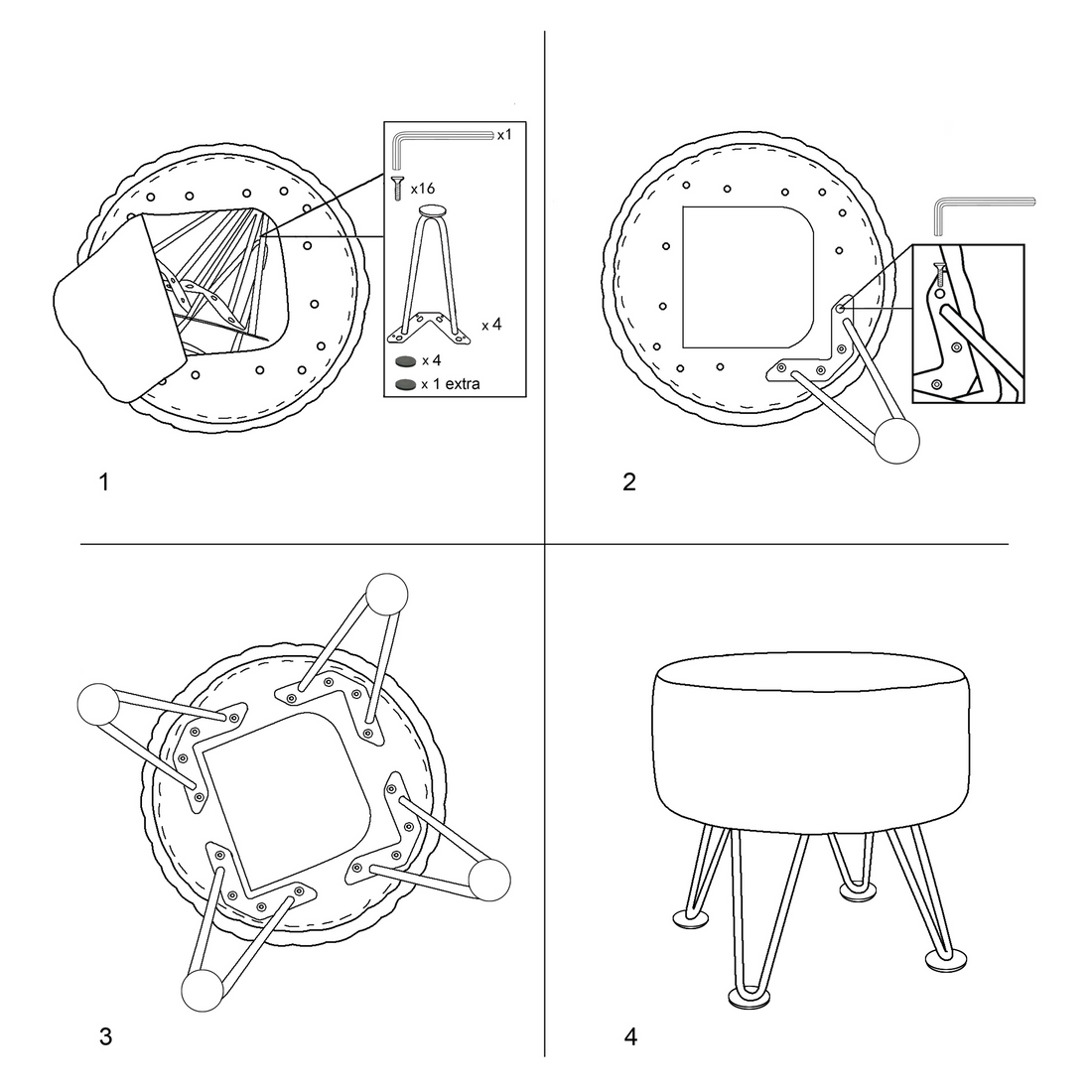 x1

x16

x 4

x 4

x 1 extra

1

2

3

4