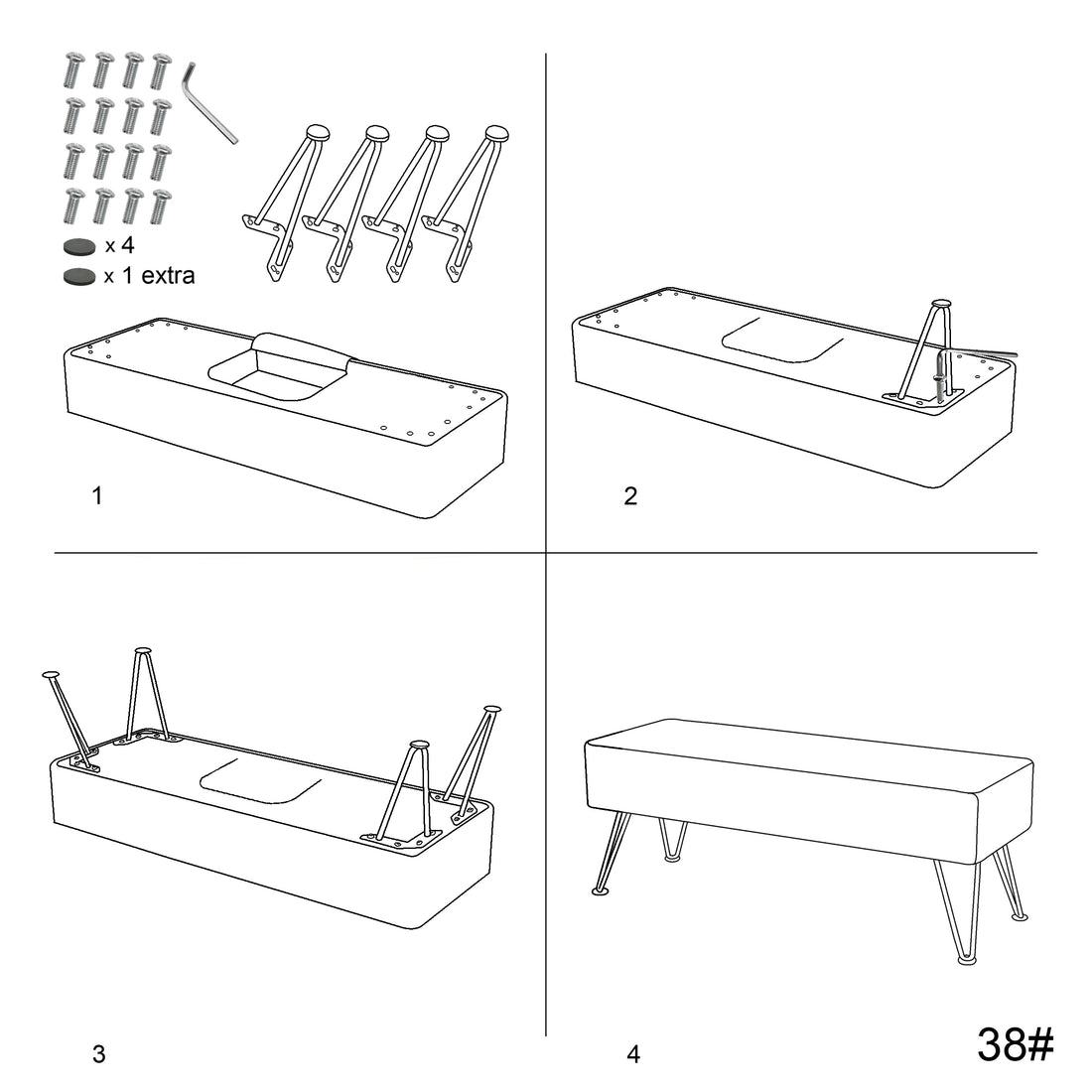 x 4
x 1 extra

1

2

3

4

38#