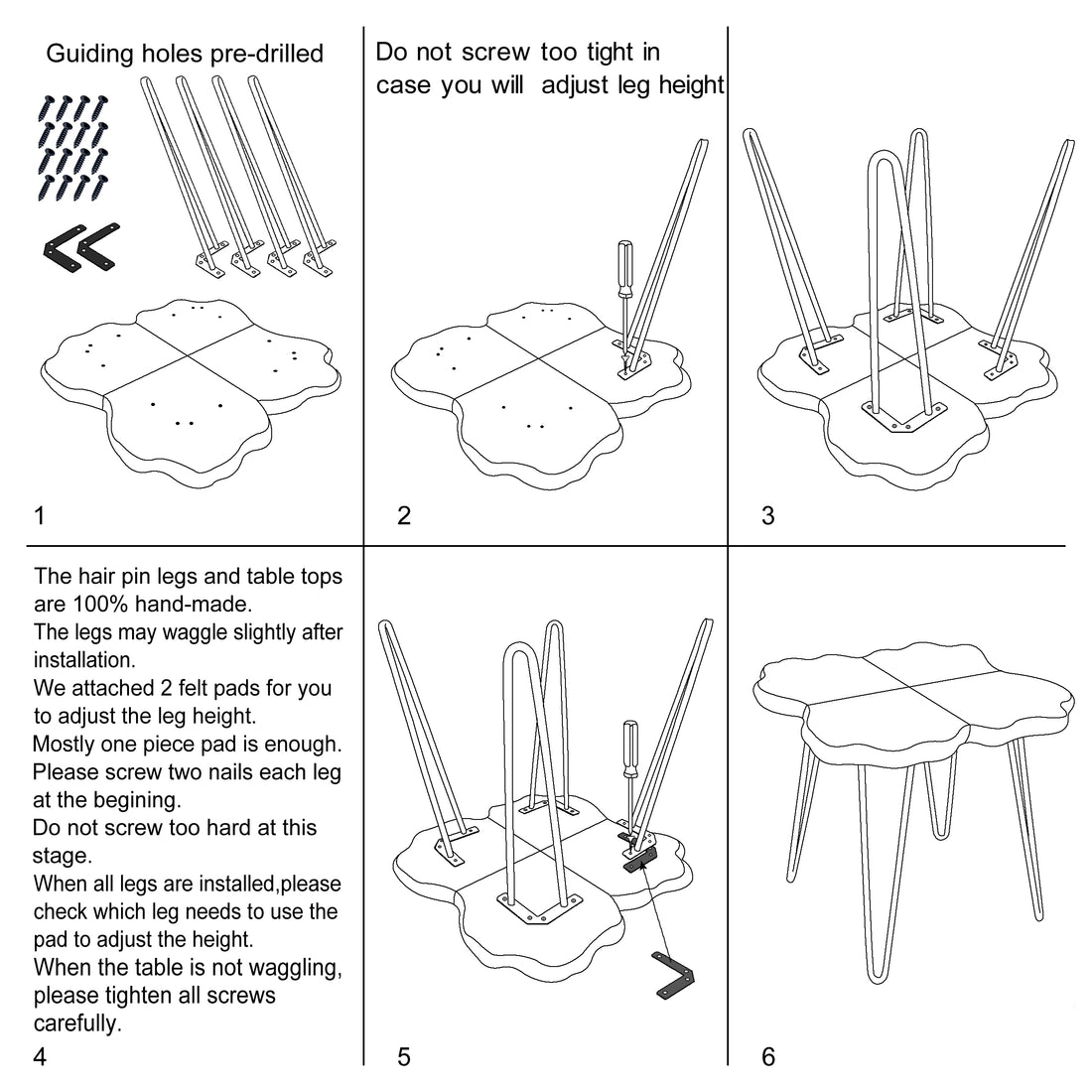 Guiding holes pre-drilled

1

Do not screw too tight in case you will adjust leg height

2

3

The hair pin legs and table tops are 100% hand-made.
The legs may waggle slightly after installation.
We attached 2 felt pads for you to adjust the leg height.
Mostly one piece pad is enough.
Please screw two nails each leg at the begining.
Do not screw too hard at this stage.
When all legs are installed,please check which leg needs to use the pad to adjust the height.
When the table is not waggling, please tighten all screws carefully.

4

5

6