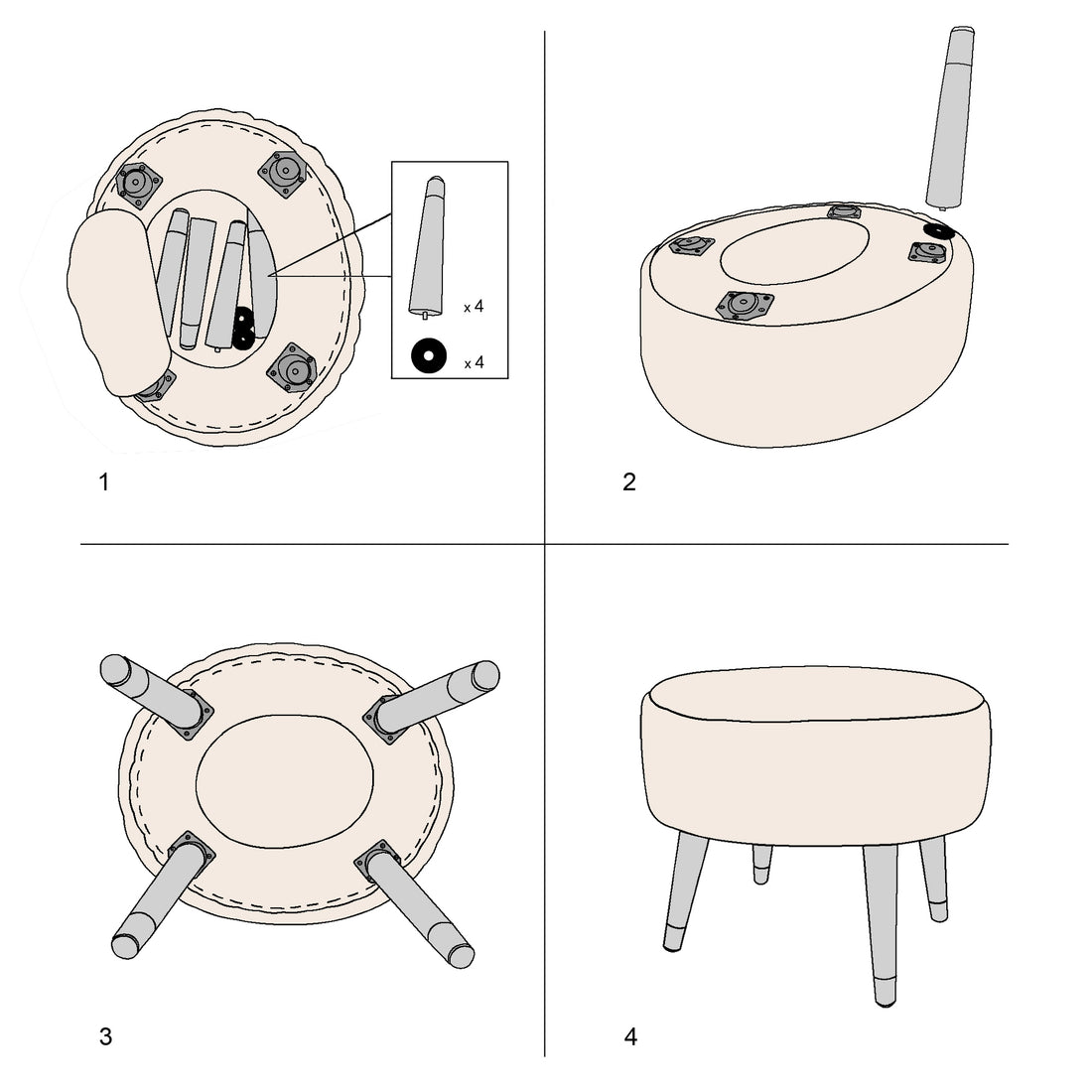 x 4

x 4

1

2

3

4