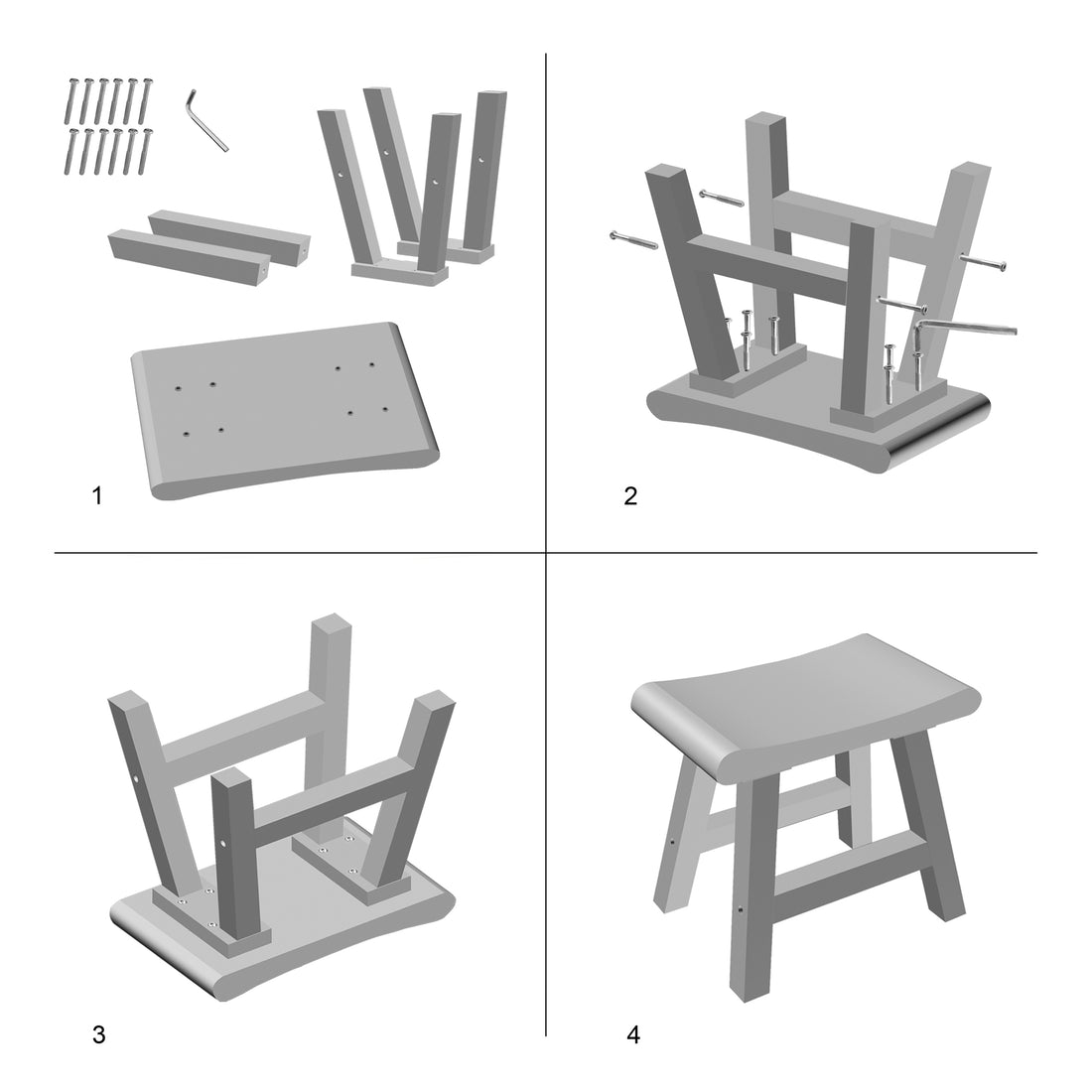 1

2

3

4