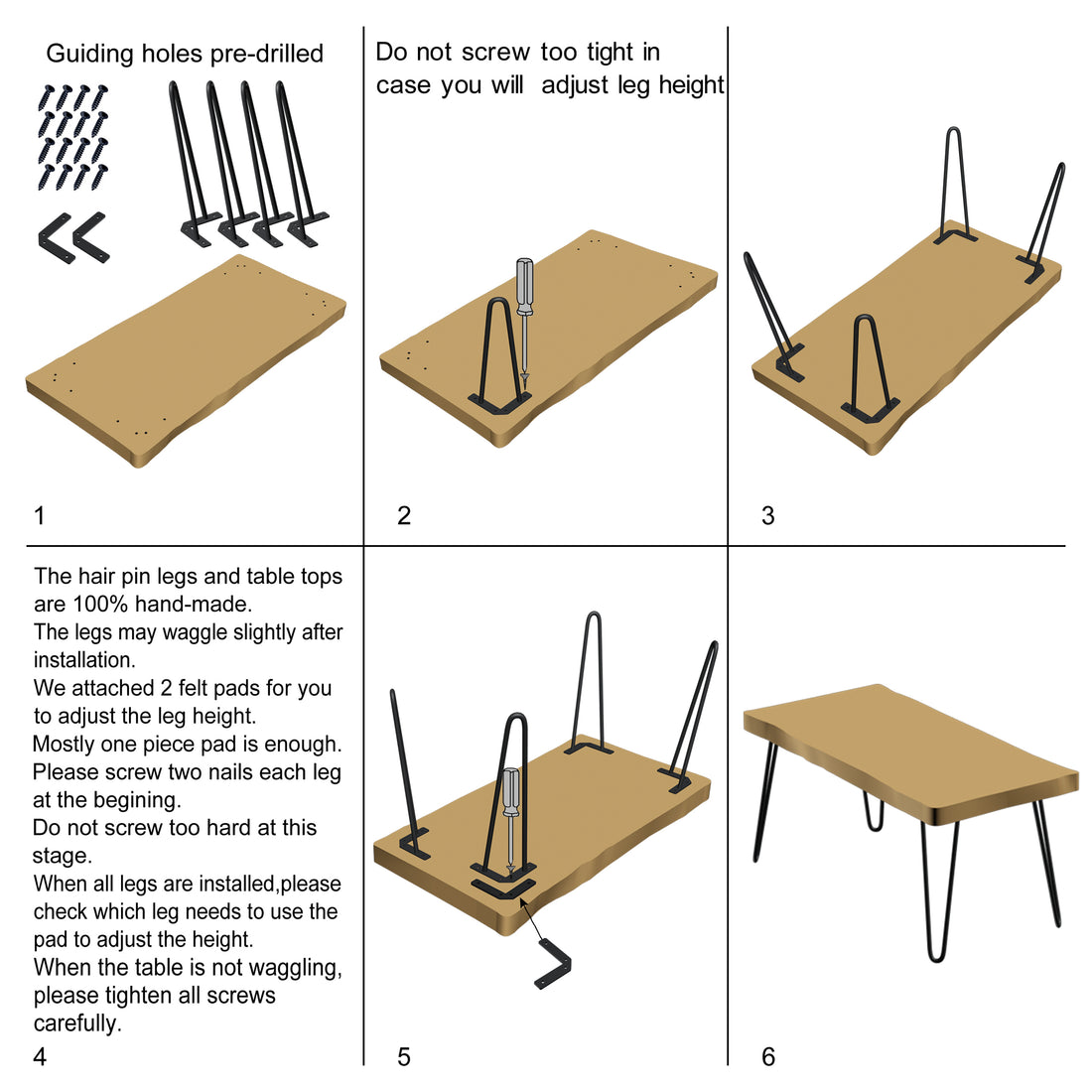 Guiding holes pre-drilled

1

Do not screw too tight in case you will adjust leg height

2

3

The hair pin legs and table tops are 100% hand-made.
The legs may waggle slightly after installation.
We attached 2 felt pads for you to adjust the leg height.
Mostly one piece pad is enough.
Please screw two nails each leg at the begining.
Do not screw too hard at this stage.
When all legs are installed,please check which leg needs to use the pad to adjust the height.
When the table is not waggling, please tighten all screws carefully.

4

5

6