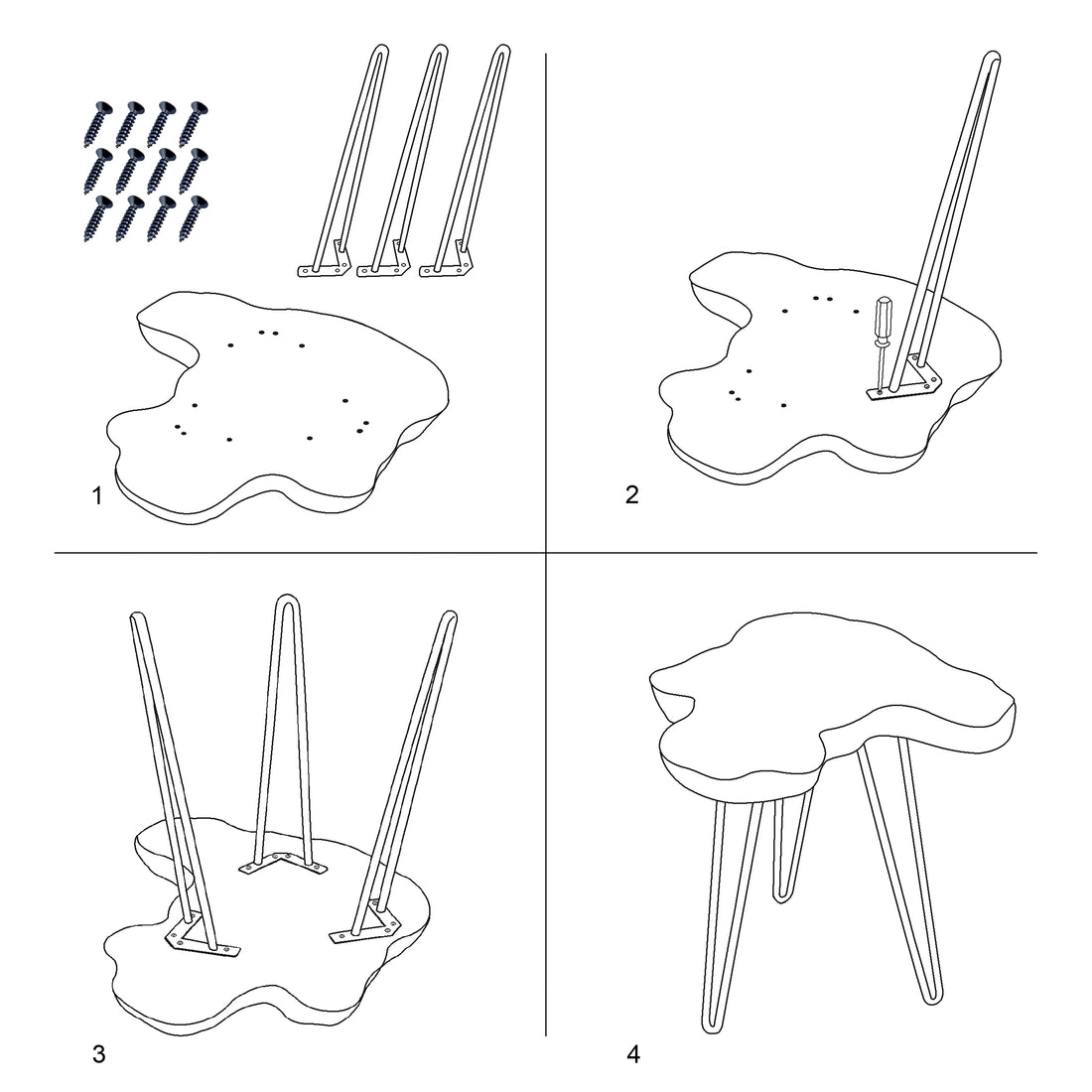 1

2

3

4