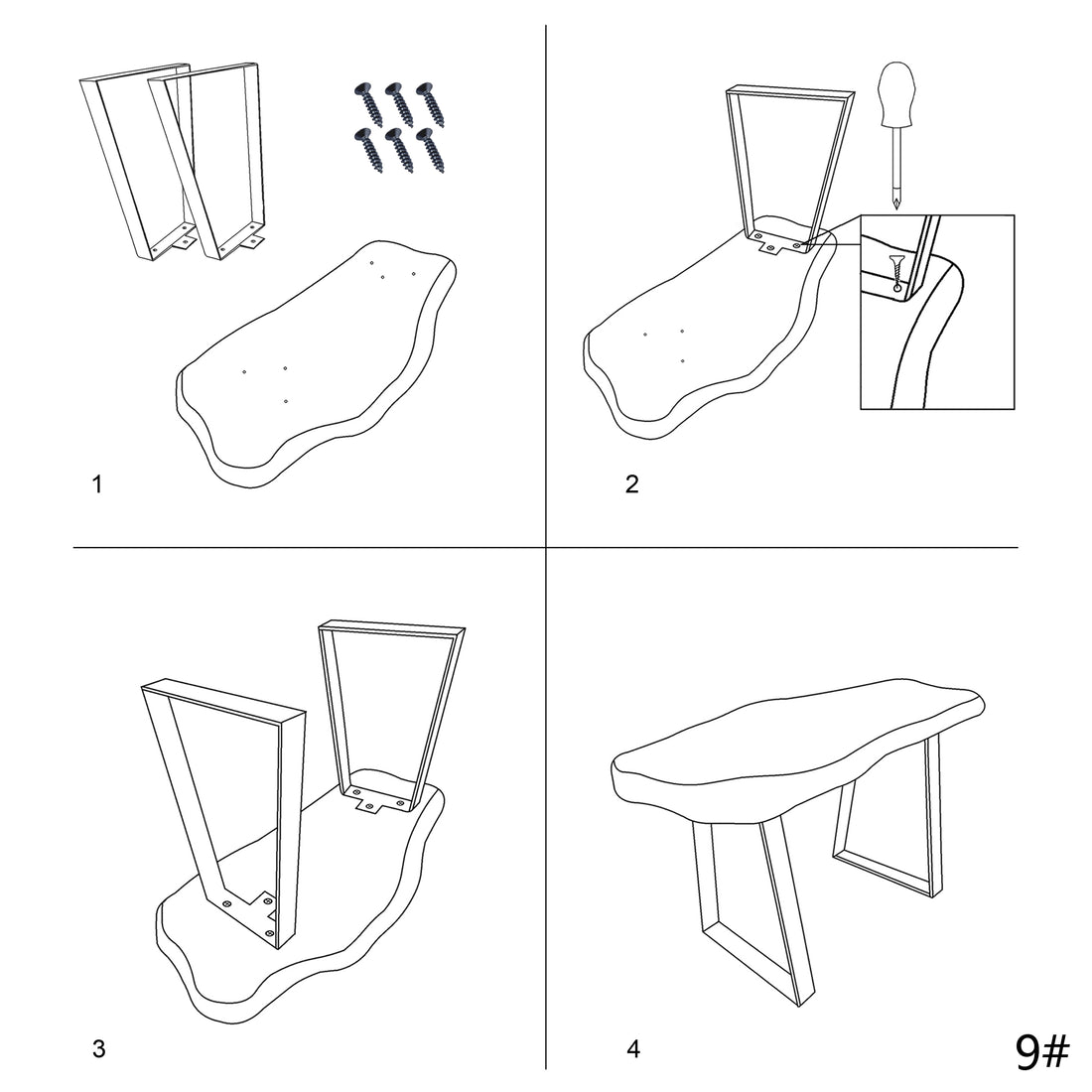 1

2

3

4

9#