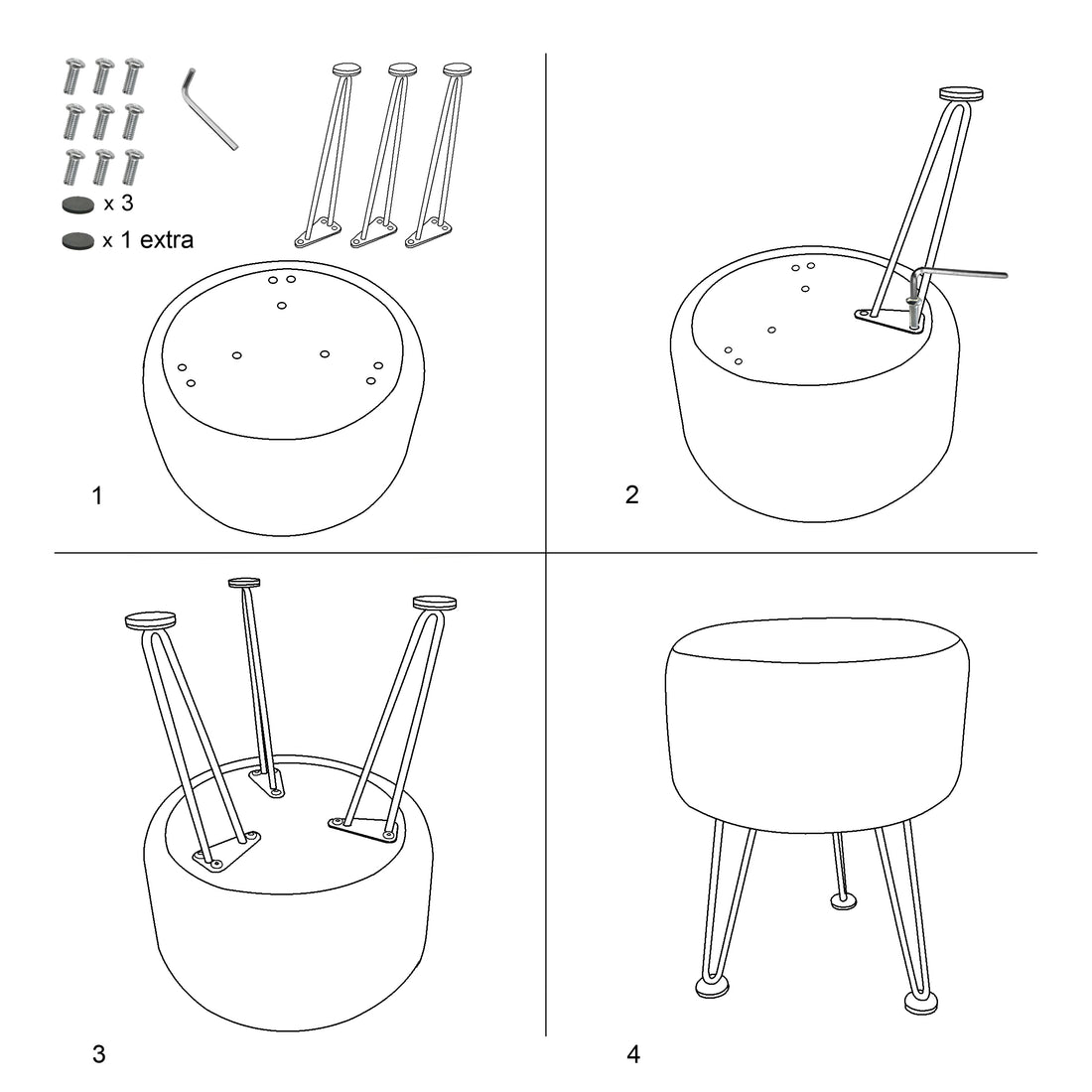 x 3

x 1 extra

1

2

3

4