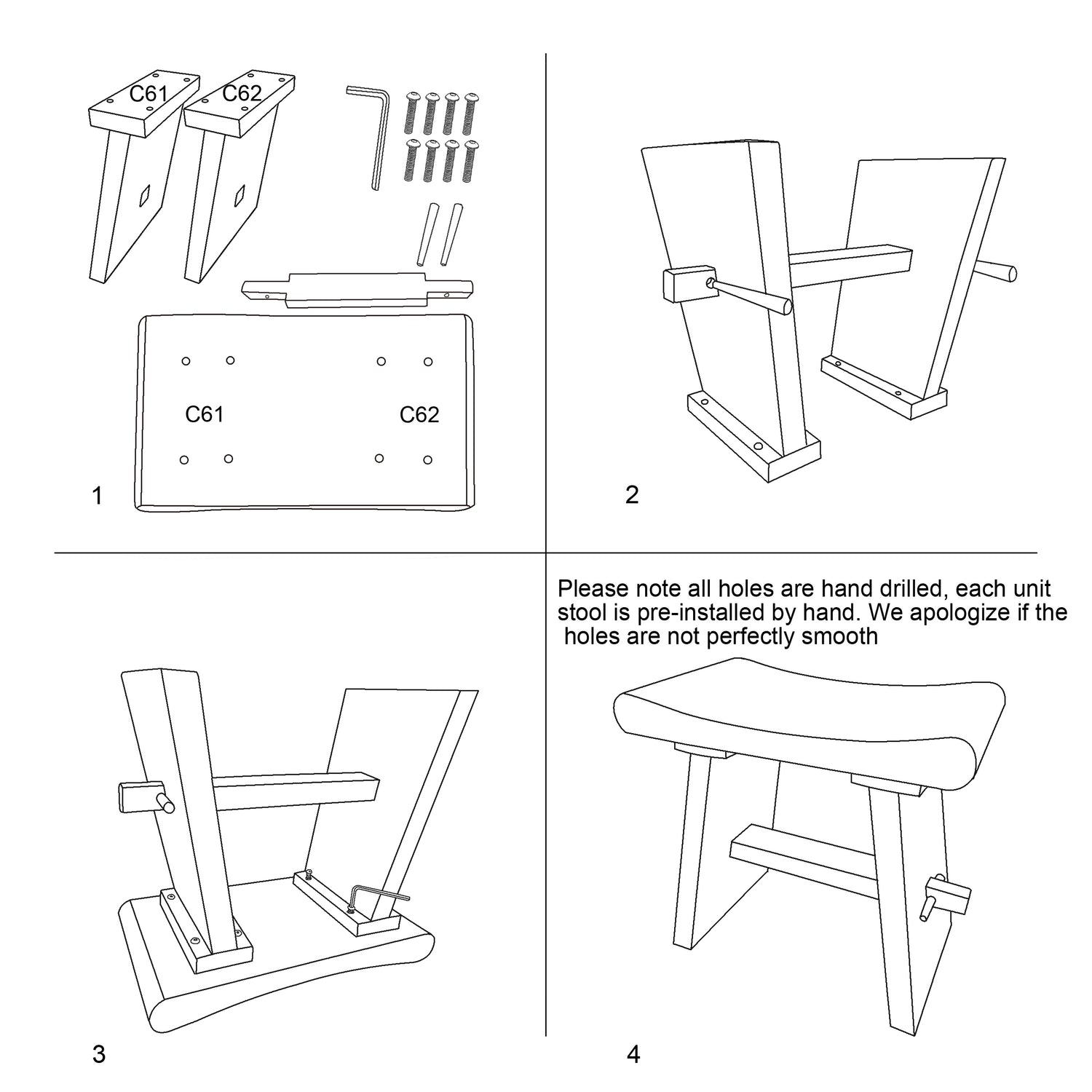 C61 C62

C61

C62

1

2

3

Please note all holes are hand drilled, each unit stool is pre-installed by hand. We apologize if the holes are not perfectly smooth

4