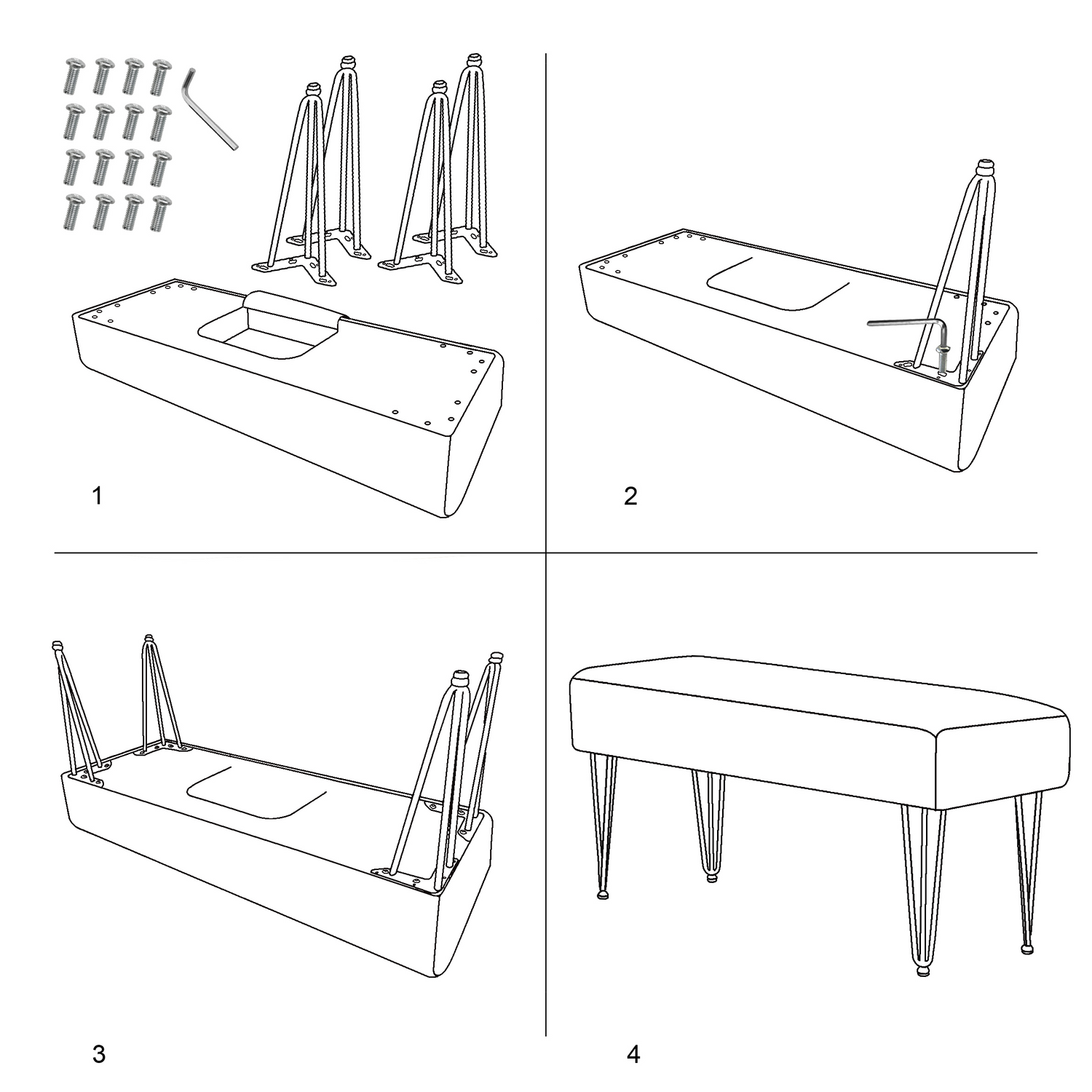 1

2

3

4