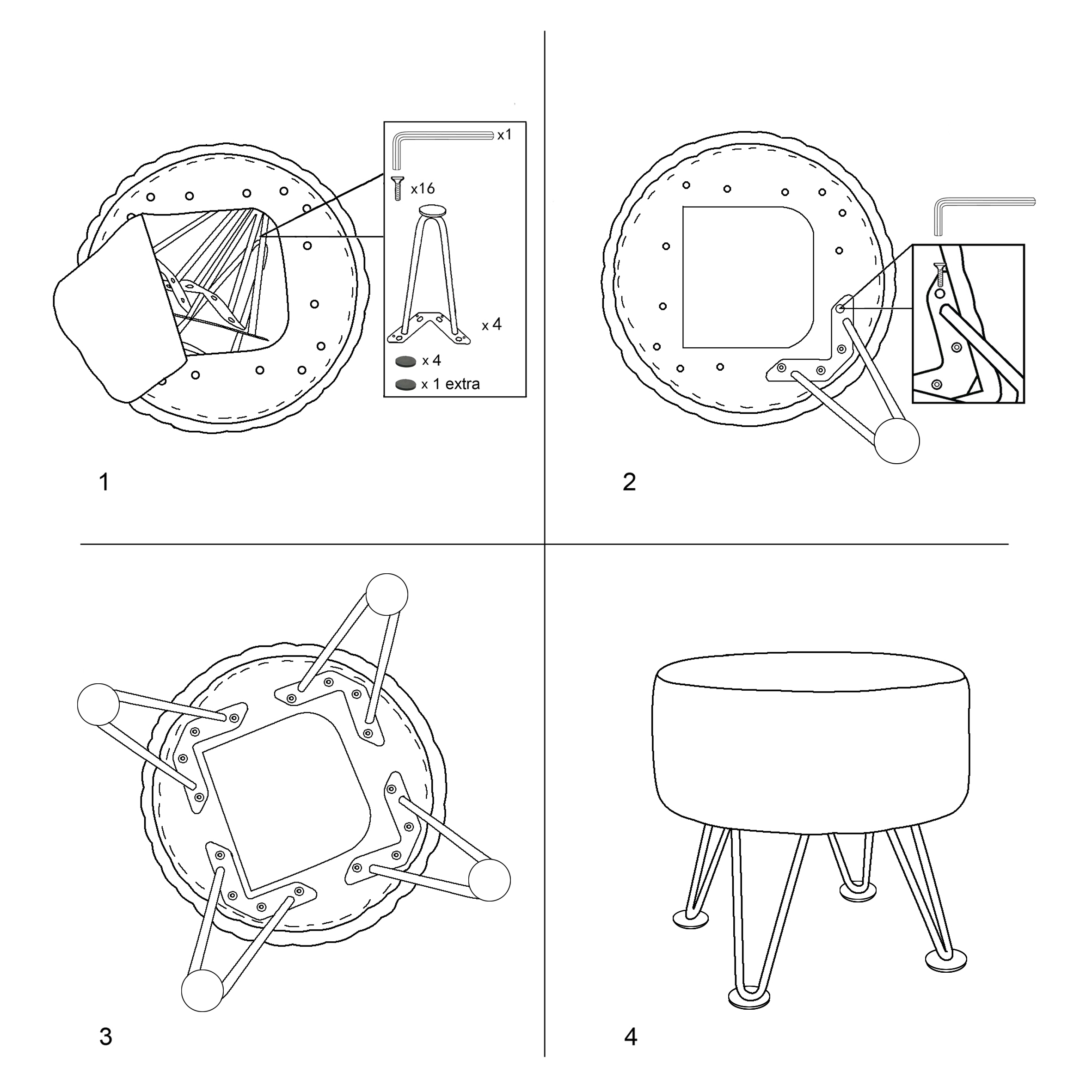 x1

x16

x 4

x 4

x 1 extra

1

2

3

4