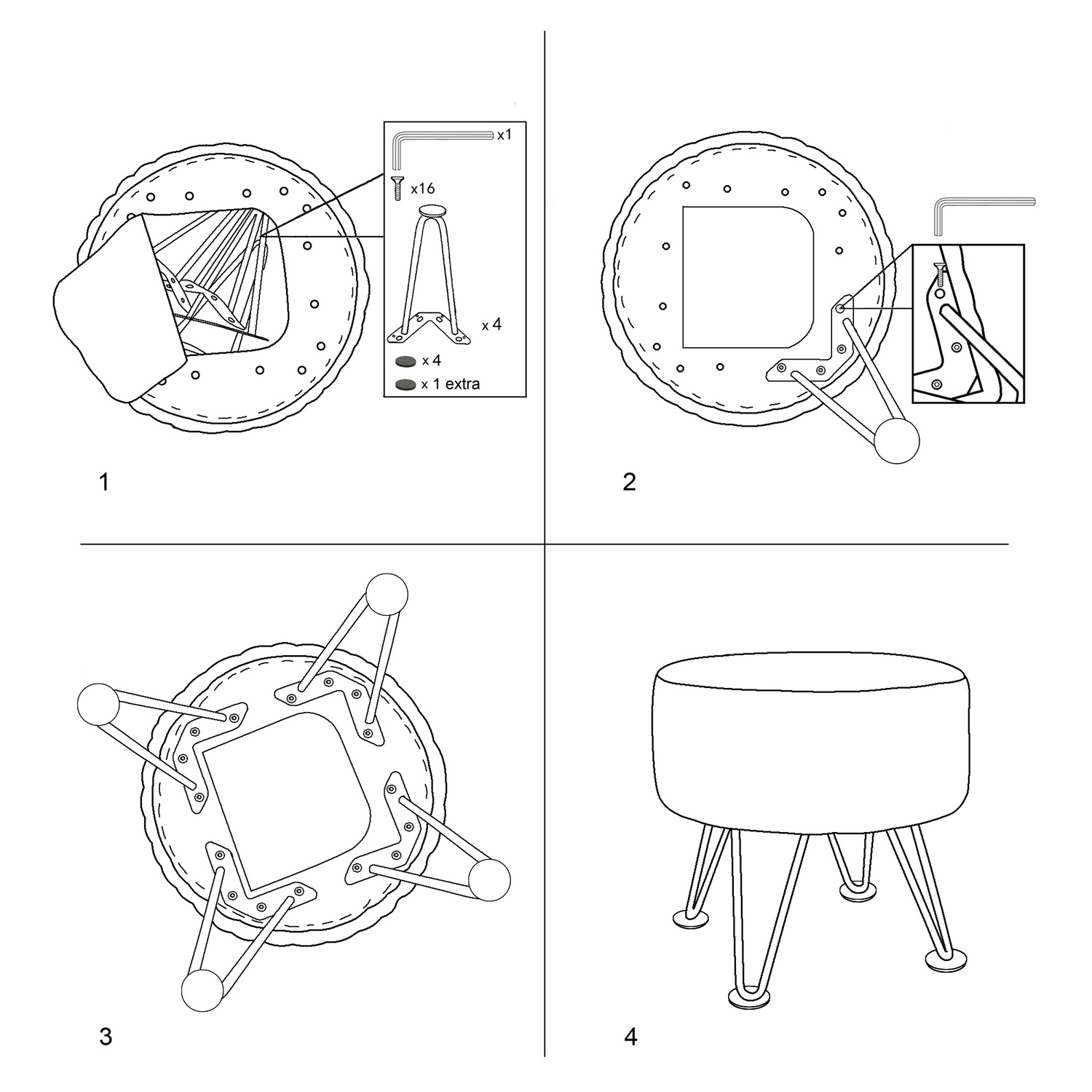 x1

x16

x 4

x 4

x 1 extra

1

2

3

4