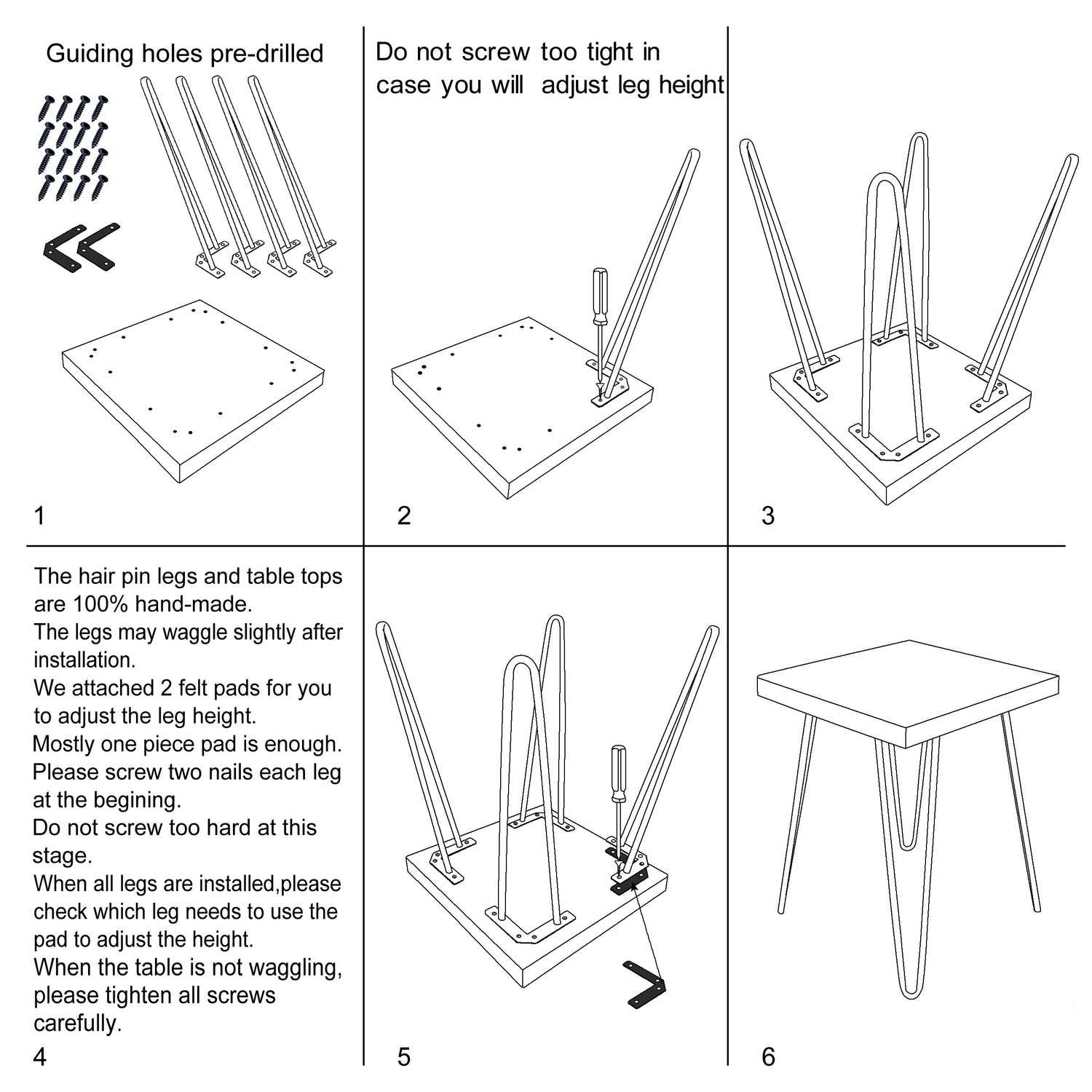 Guiding holes pre-drilled

1

Do not screw too tight in case you will adjust leg height

2

3

The hair pin legs and table tops are 100% hand-made.
The legs may waggle slightly after installation.
We attached 2 felt pads for you to adjust the leg height.
Mostly one piece pad is enough.
Please screw two nails each leg at the begining.
Do not screw too hard at this stage.
When all legs are installed,please check which leg needs to use the pad to adjust the height.
When the table is not waggling, please tighten all screws carefully.

4

5

6