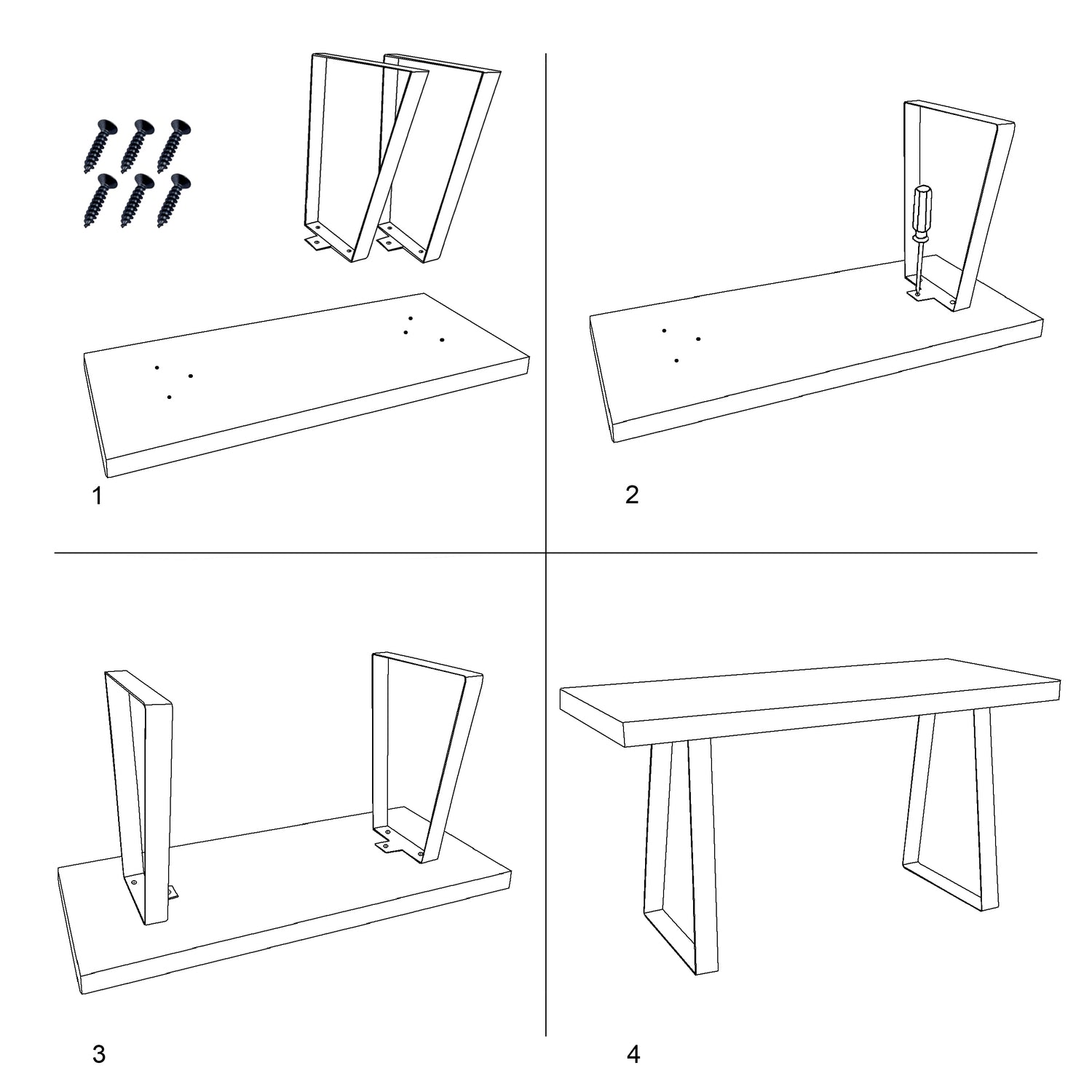 1

2

3

4