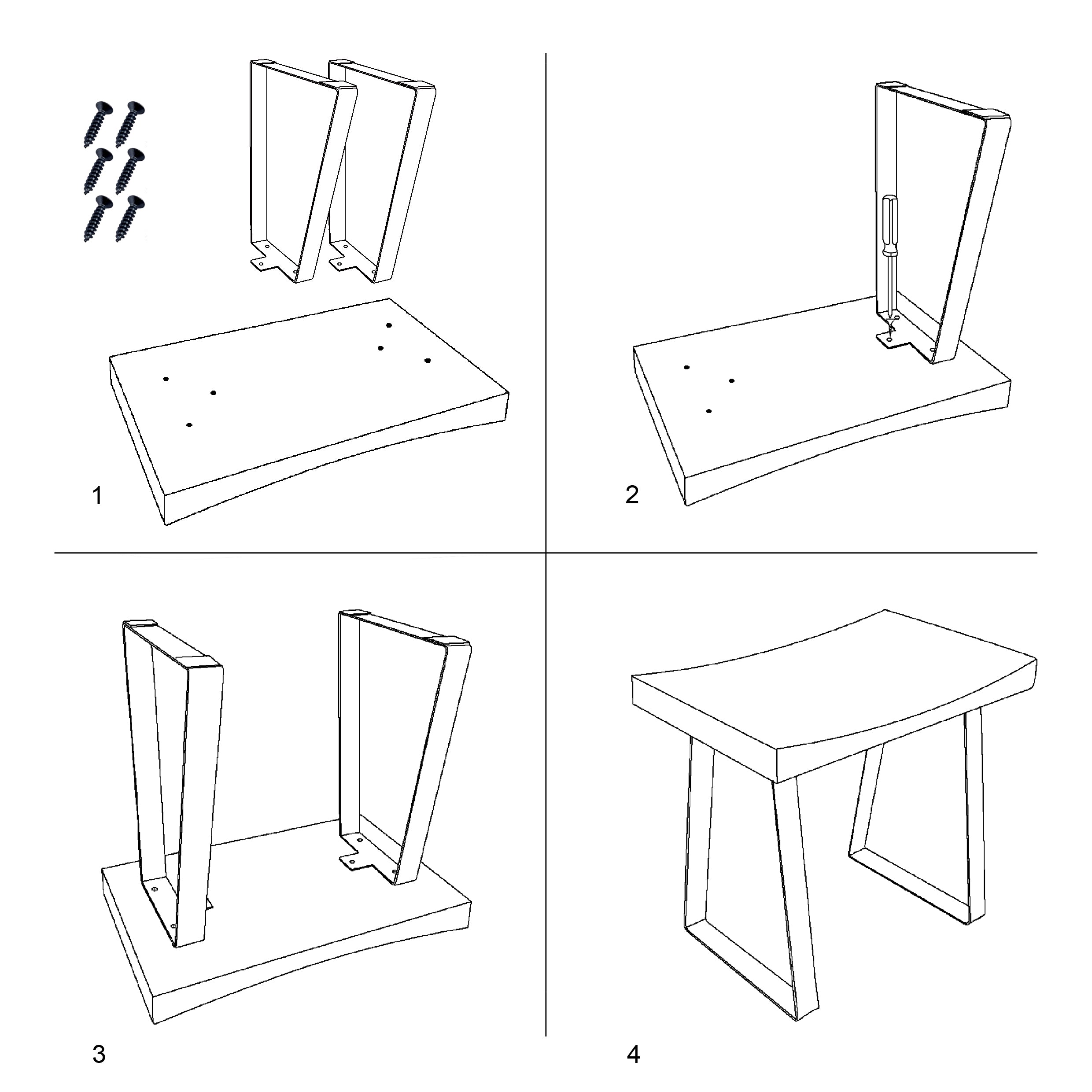 1

2

3

4