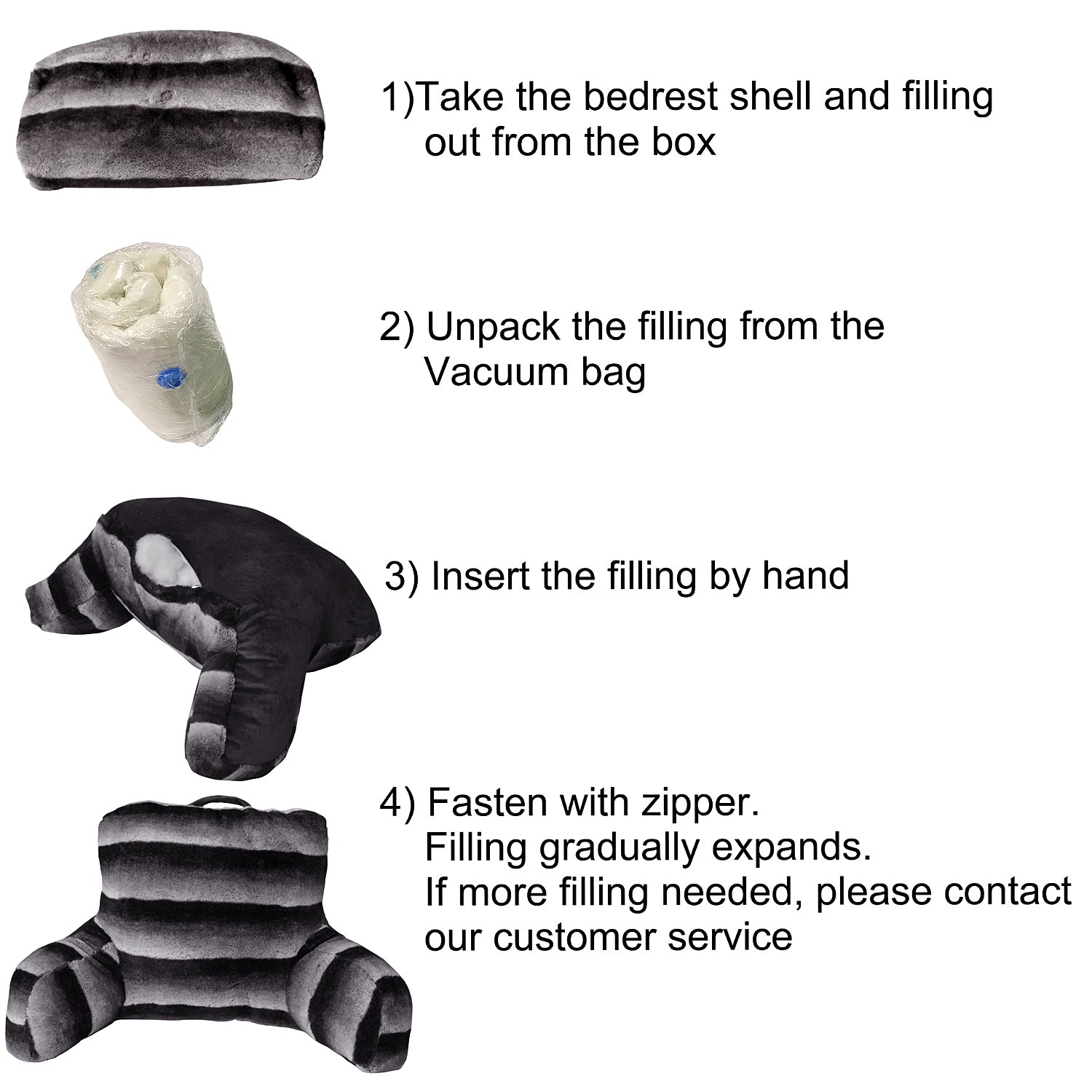 1)Take the bedrest shell and filling out from the box

2) Unpack the filling from the Vacuum bag

3) Insert the filling by hand

4) Fasten with zipper.
Filling gradually expands.
If more filling needed, please contact our customer service