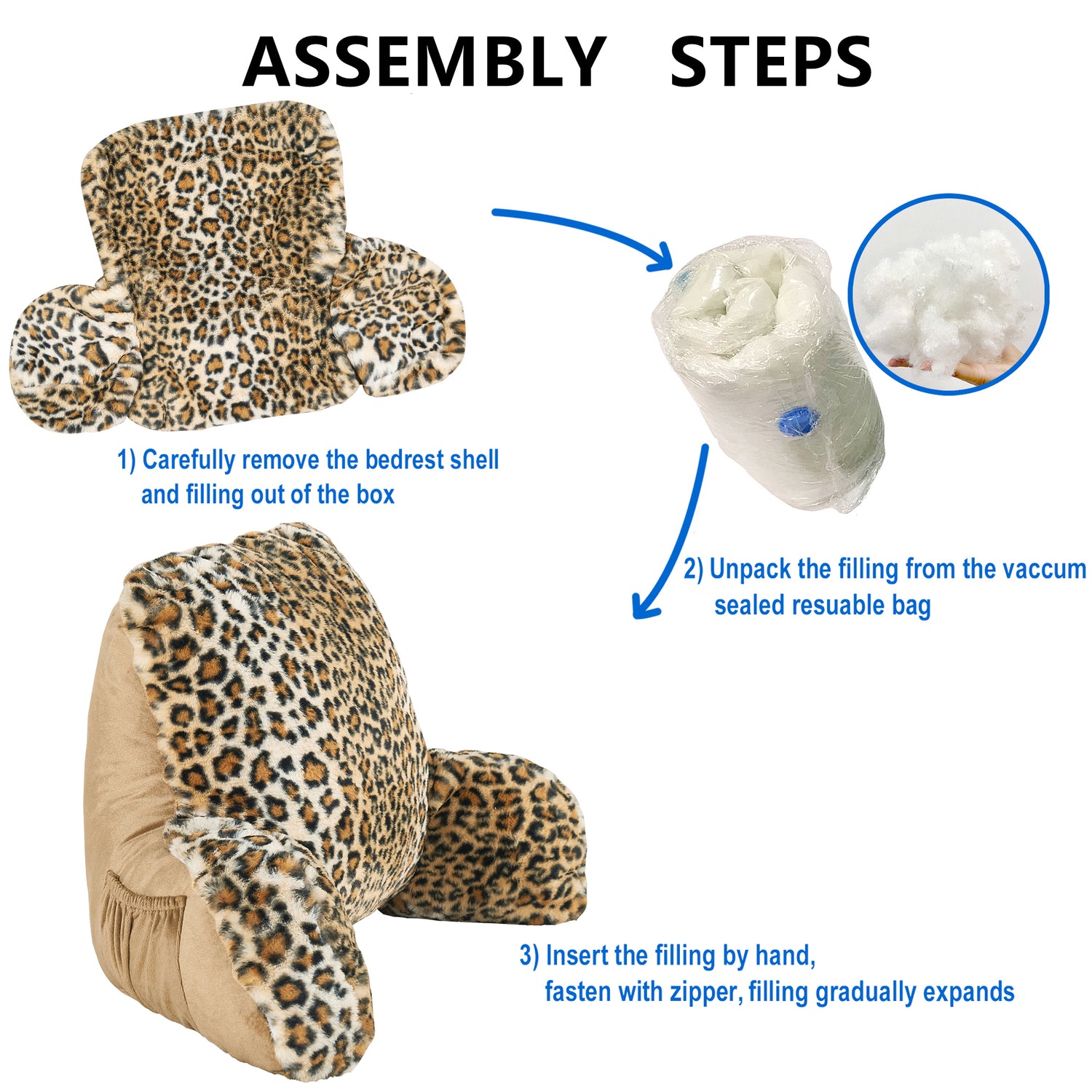 ASSEMBLY STEPS

1) Carefully remove the bedrest shell and filling out of the box

2) Unpack the filling from the vaccum sealed resuable bag

3) Insert the filling by hand, fasten with zipper, filling gradually expands