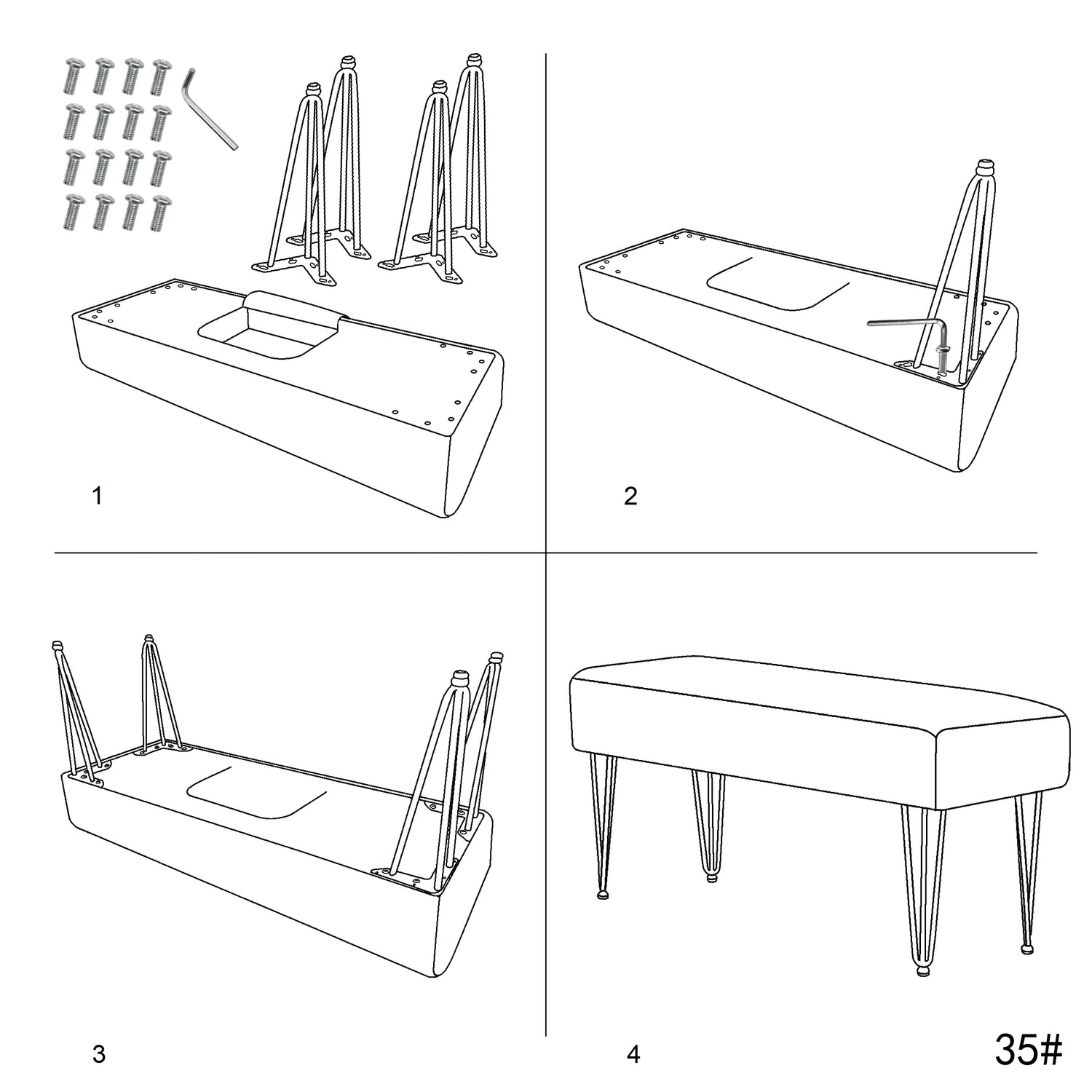 1

2

3

4

35#