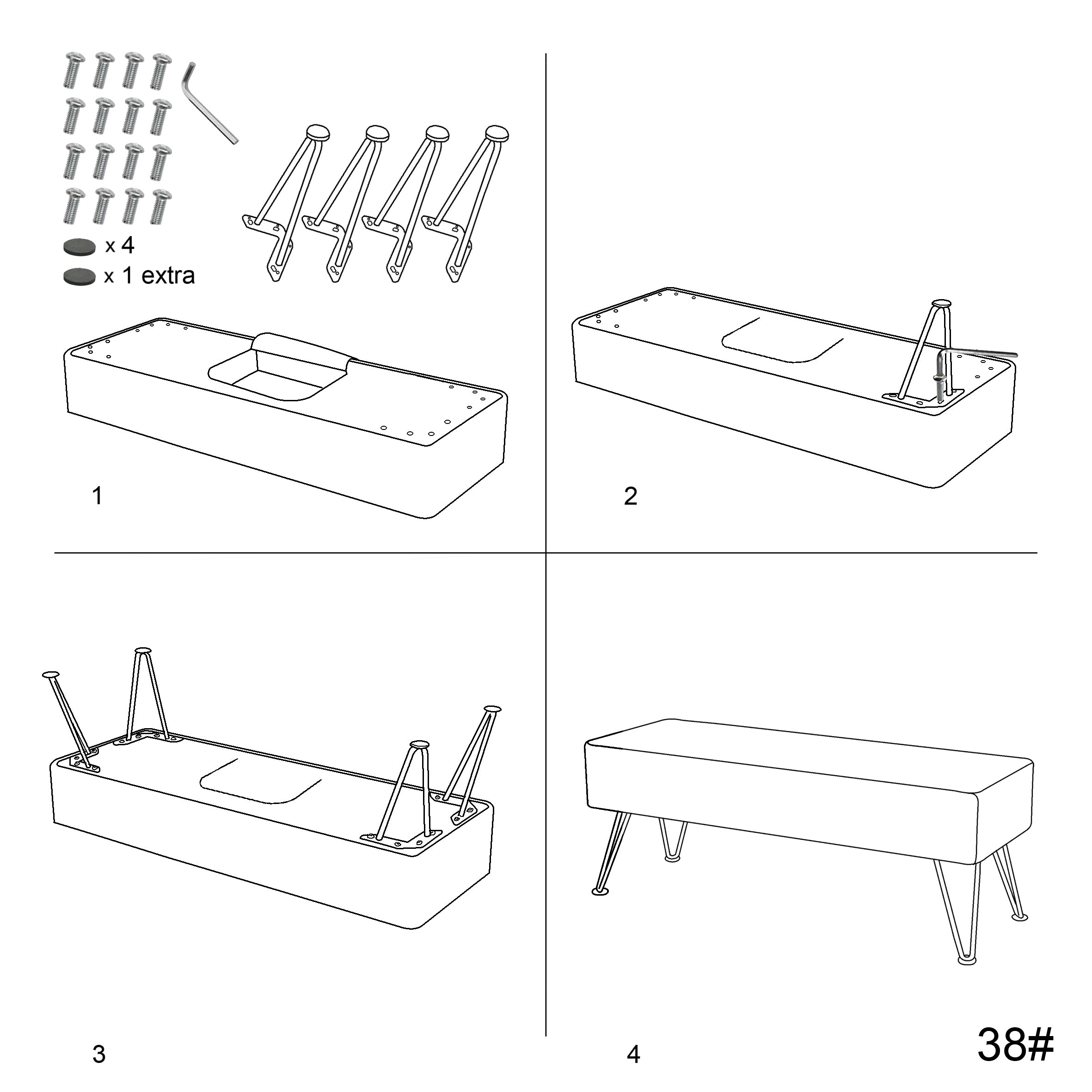 x 4
x 1 extra

1

2

3

4

38#