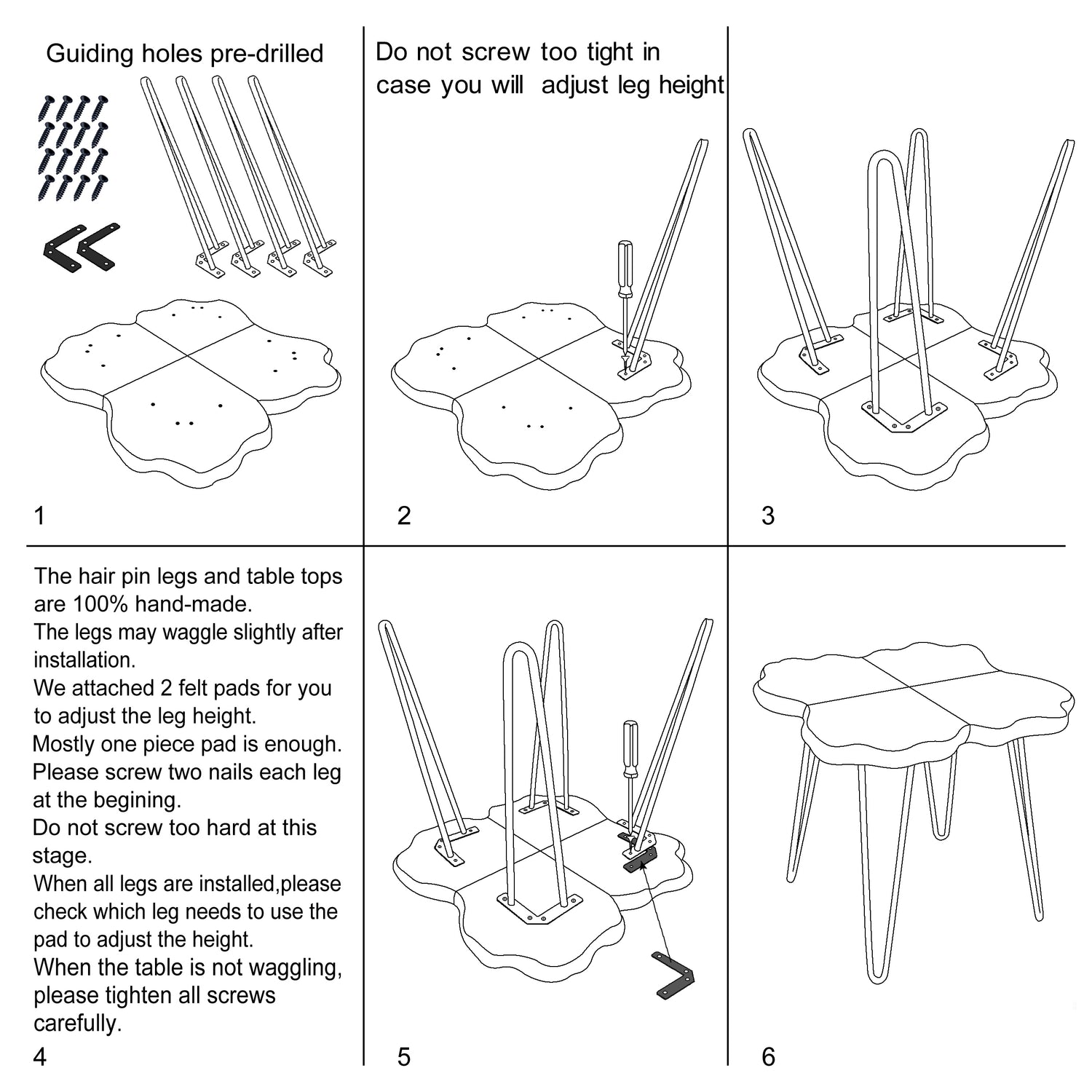 Guiding holes pre-drilled

1

Do not screw too tight in case you will adjust leg height

2

3

The hair pin legs and table tops are 100% hand-made.
The legs may waggle slightly after installation.
We attached 2 felt pads for you to adjust the leg height.
Mostly one piece pad is enough.
Please screw two nails each leg at the begining.
Do not screw too hard at this stage.
When all legs are installed,please check which leg needs to use the pad to adjust the height.
When the table is not waggling, please tighten all screws carefully.

4

5

6