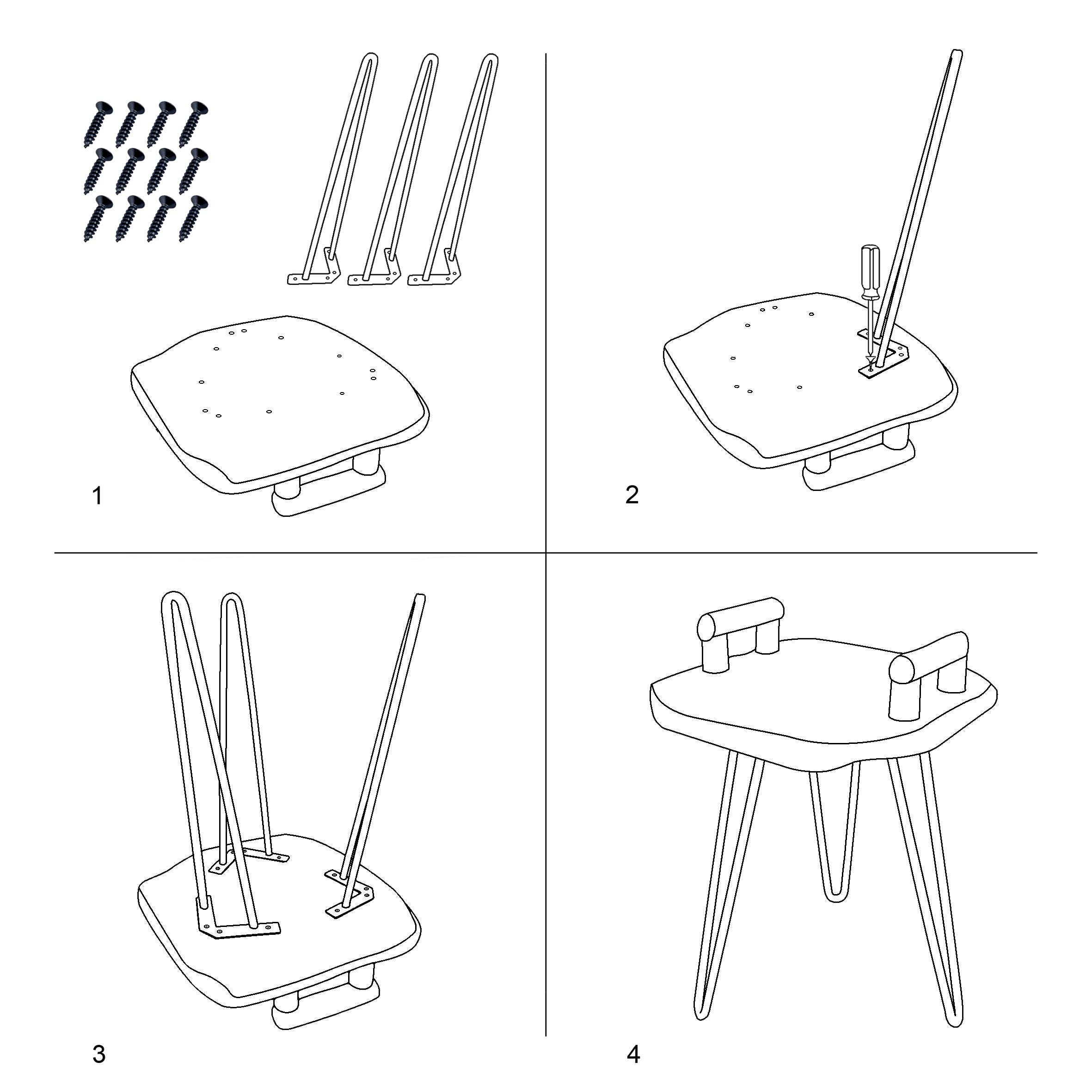 1

2

3

4