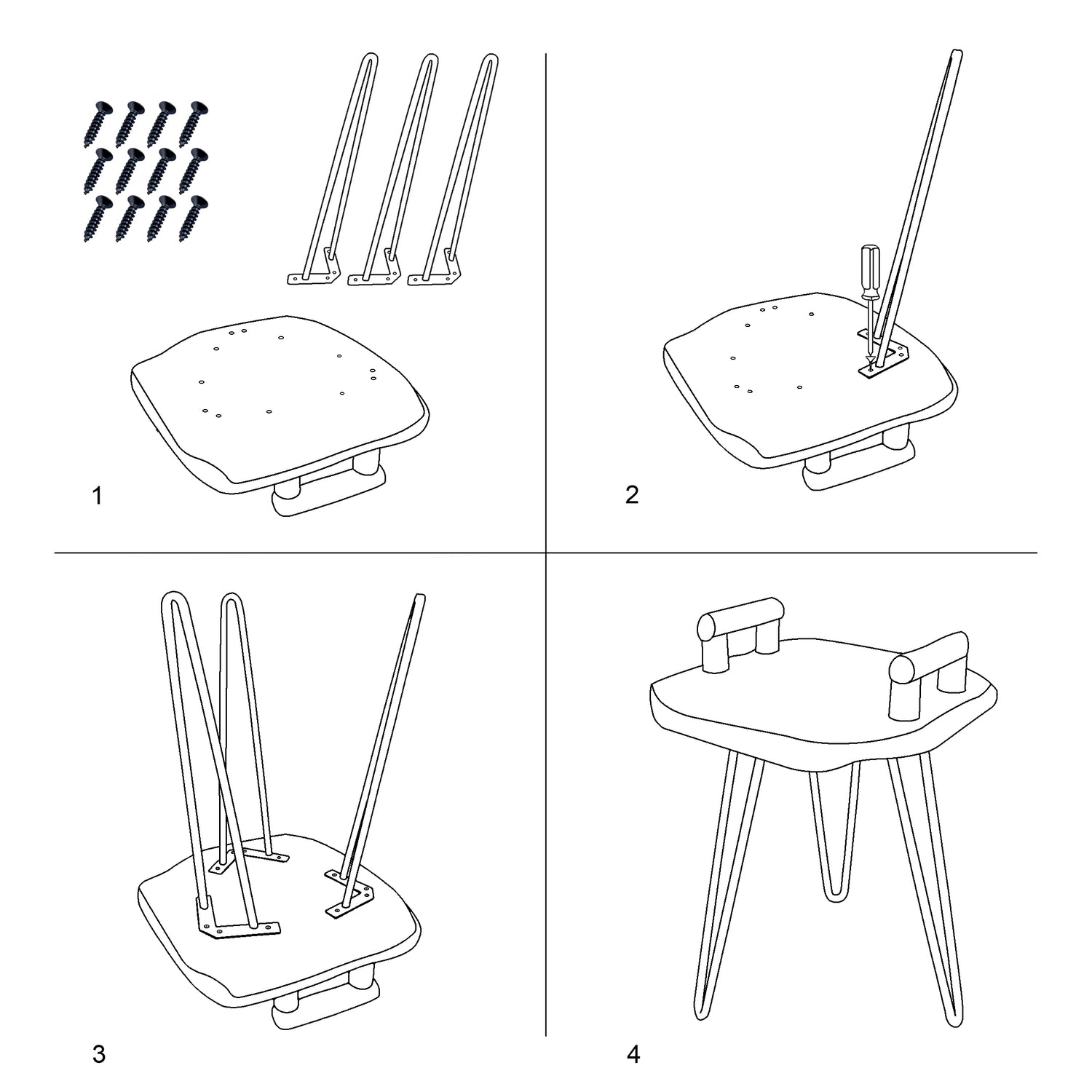 1

2

3

4