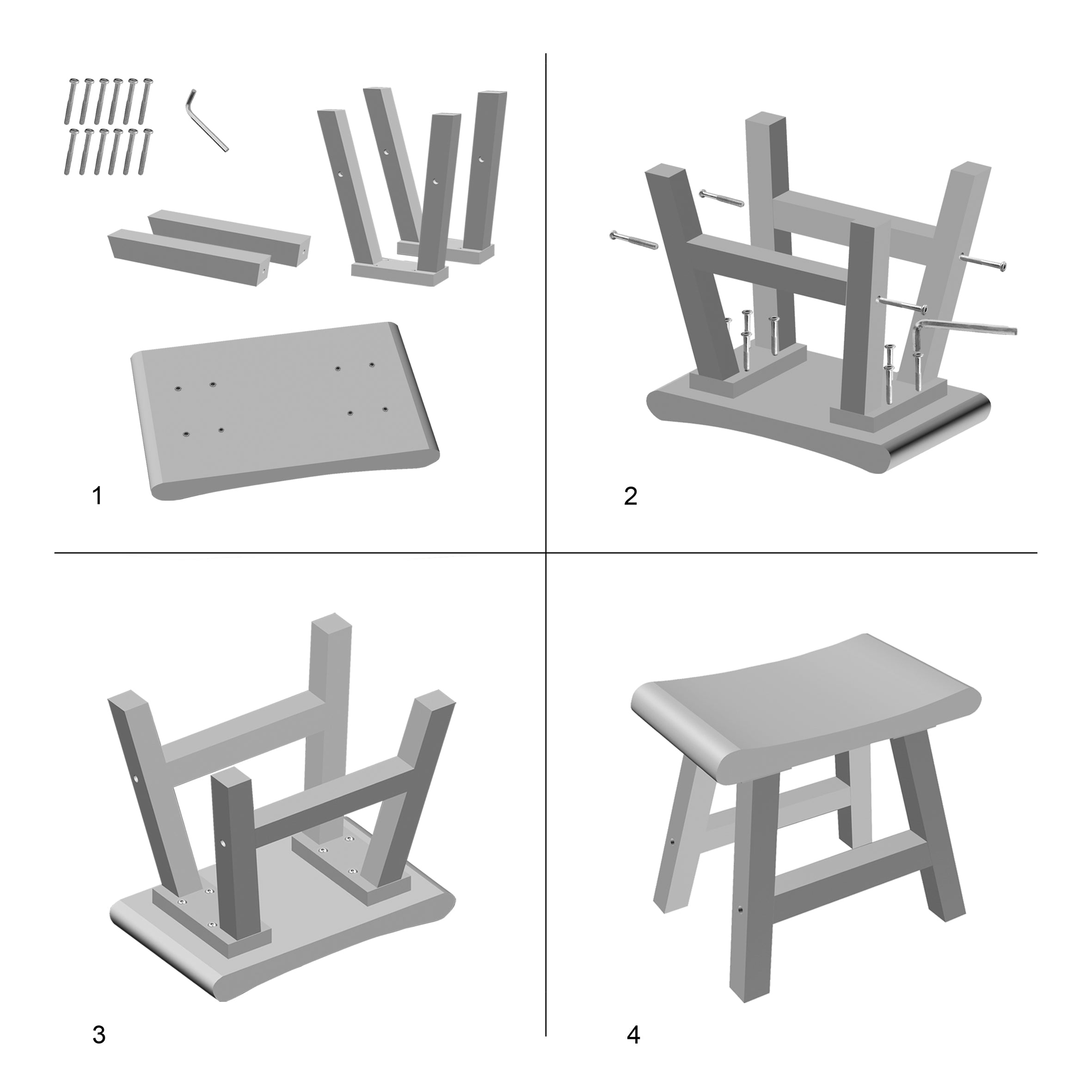 1

2

3

4