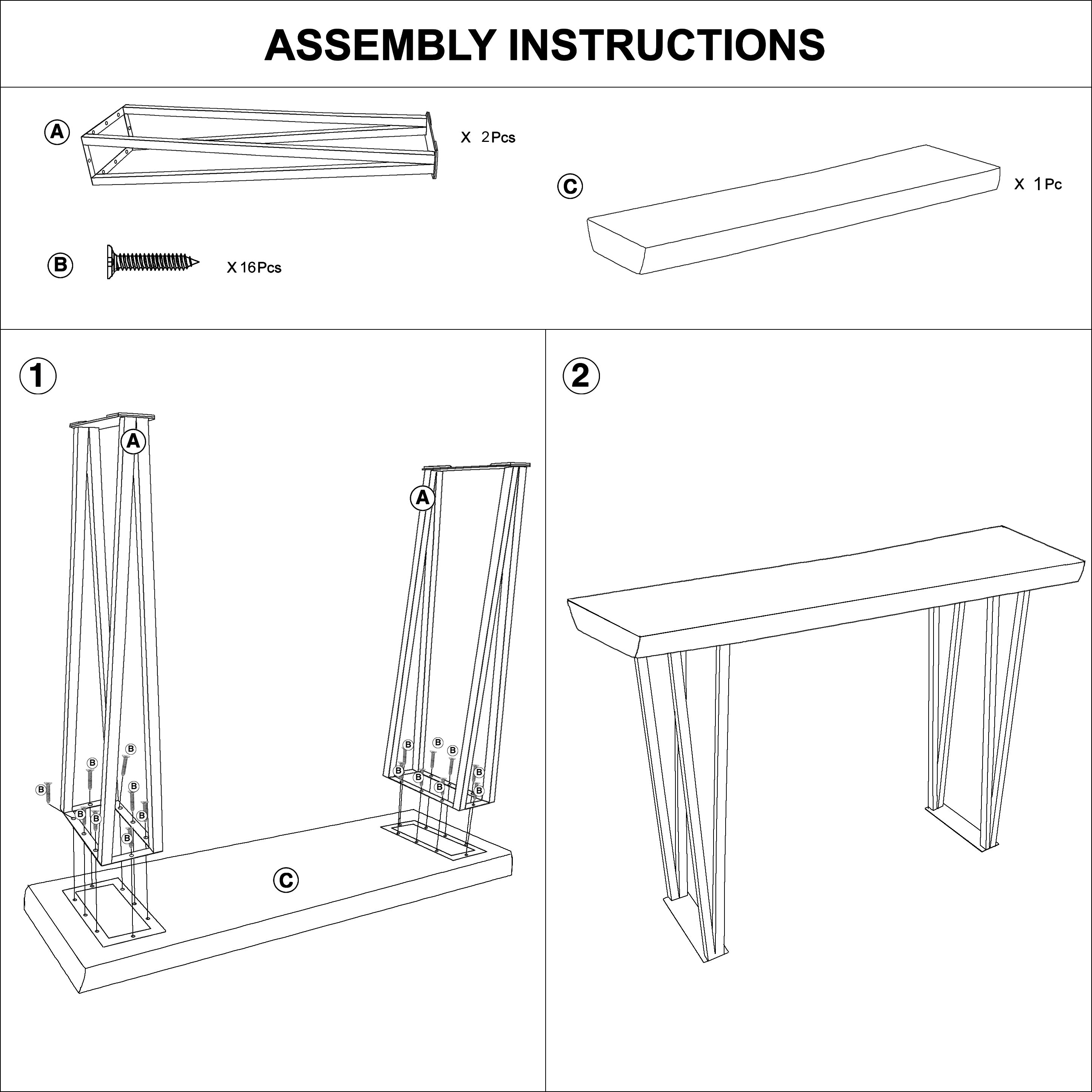 ASSEMBLY INSTRUCTIONS

A X 2Pcs

C X 1Pc

B X 16Pcs

1

A

A

B B B B B B B B

B B B B B B B B

C

2