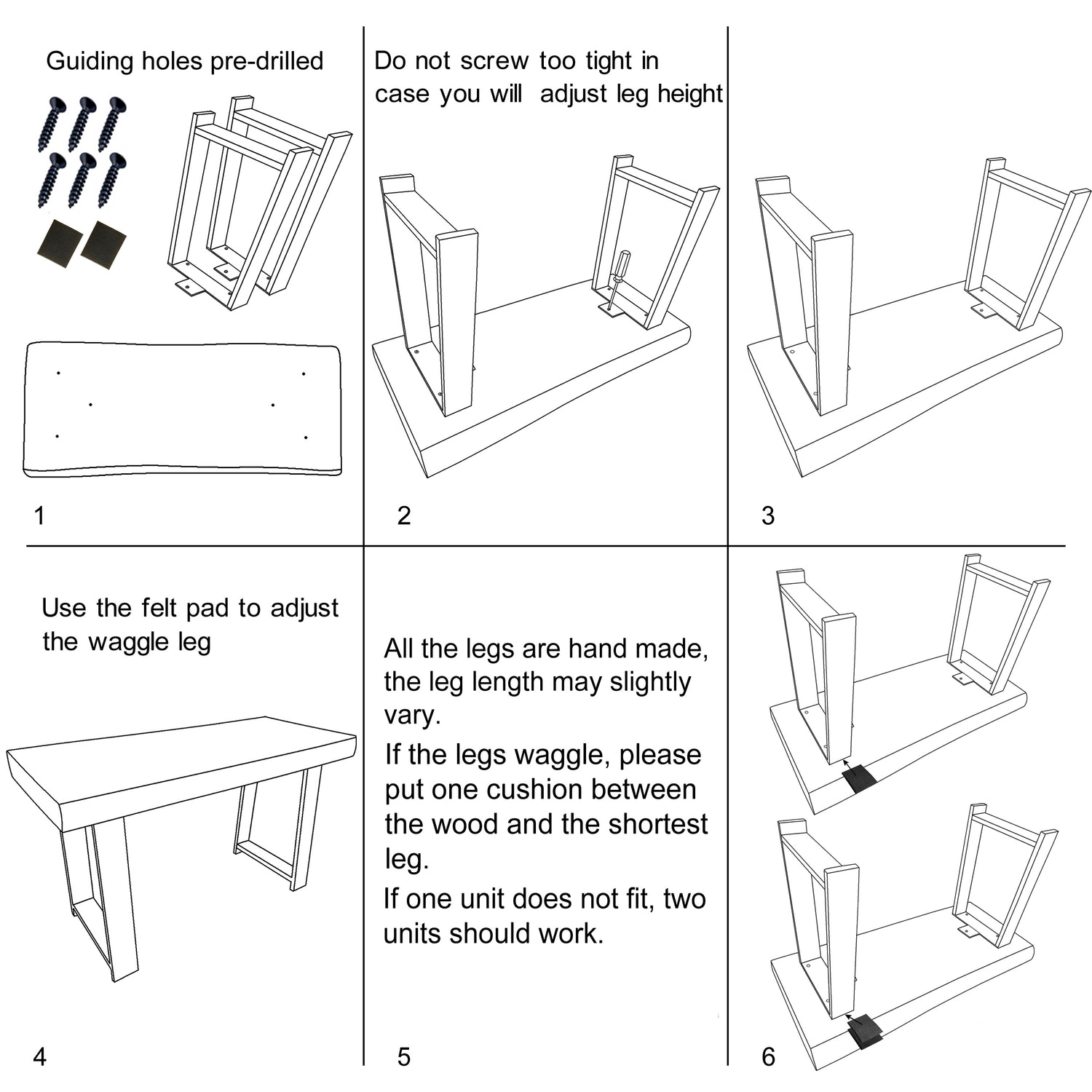 Guiding holes pre-drilled

1

Do not screw too tight in case you will adjust leg height

2

3

Use the felt pad to adjust the waggle leg

4

All the legs are hand made, the leg length may slightly vary.

If the legs waggle, please put one cushion between the wood and the shortest leg.

If one unit does not fit, two units should work.

5

6