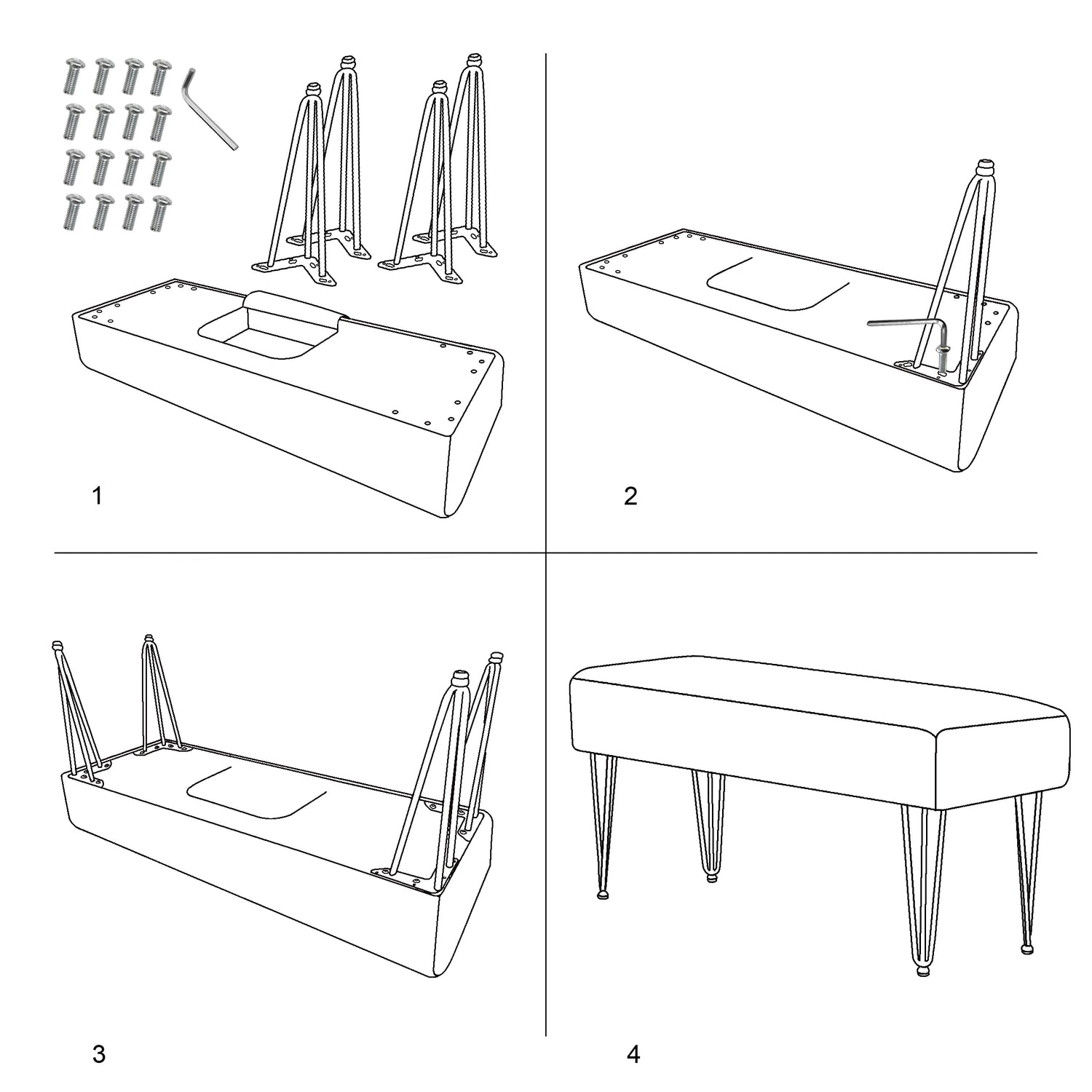 1

2

3

4