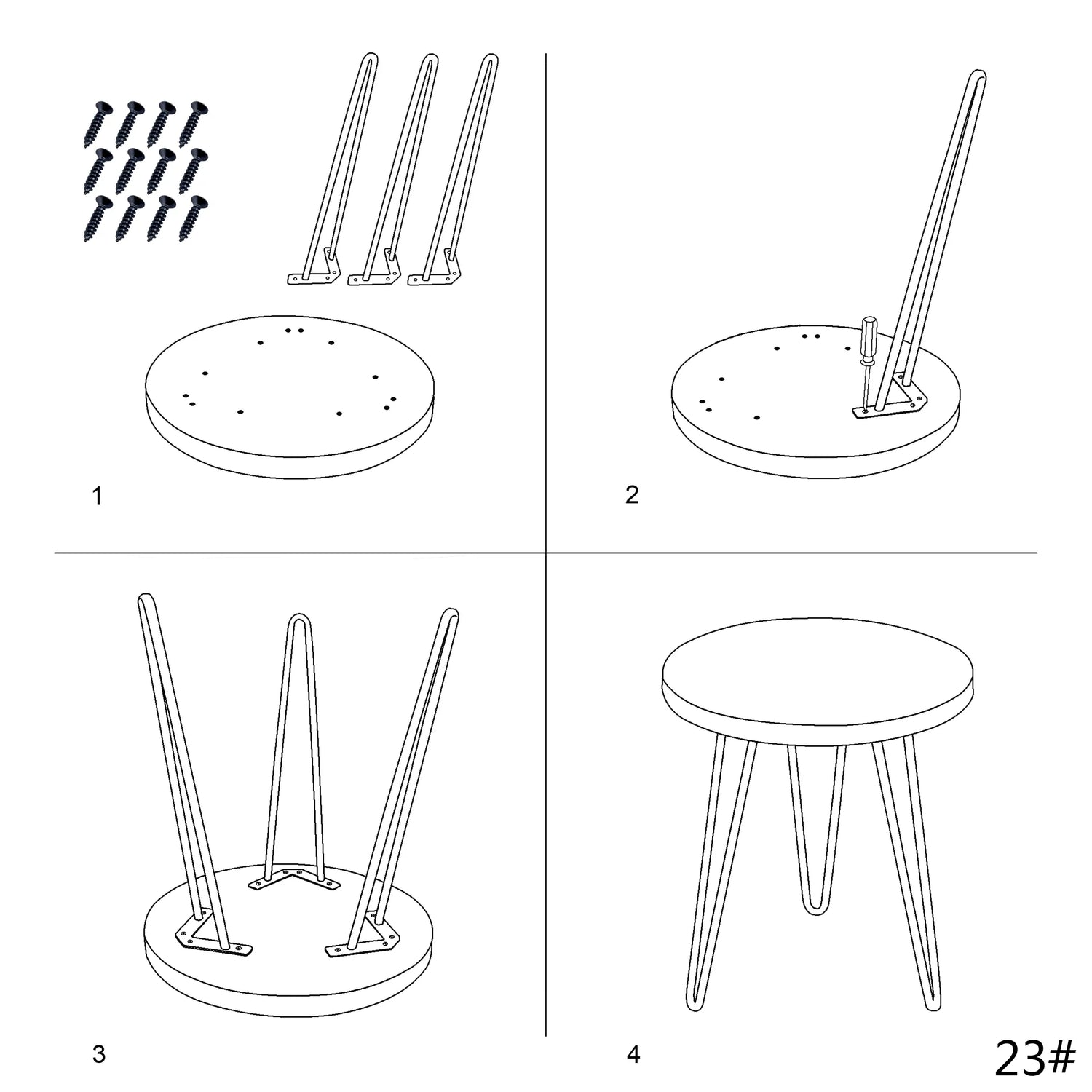 1

2

3

4

23#