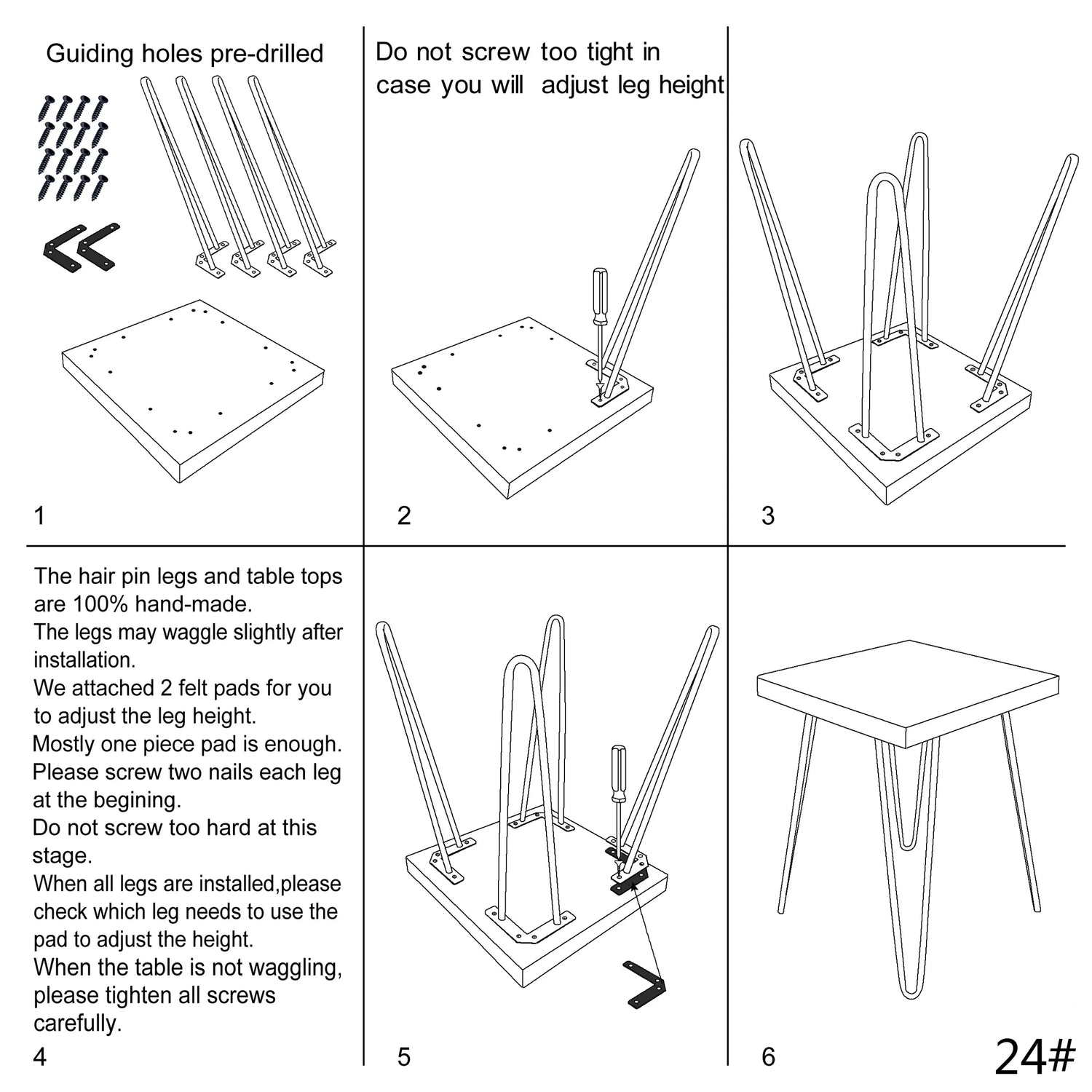 Guiding holes pre-drilled

1

Do not screw too tight in case you will adjust leg height

2

3

The hair pin legs and table tops are 100% hand-made.
The legs may waggle slightly after installation.
We attached 2 felt pads for you to adjust the leg height.
Mostly one piece pad is enough.
Please screw two nails each leg at the begining.
Do not screw too hard at this stage.
When all legs are installed,please check which leg needs to use the pad to adjust the height.
When the table is not waggling, please tighten all screws carefully.

4

5

6

24#