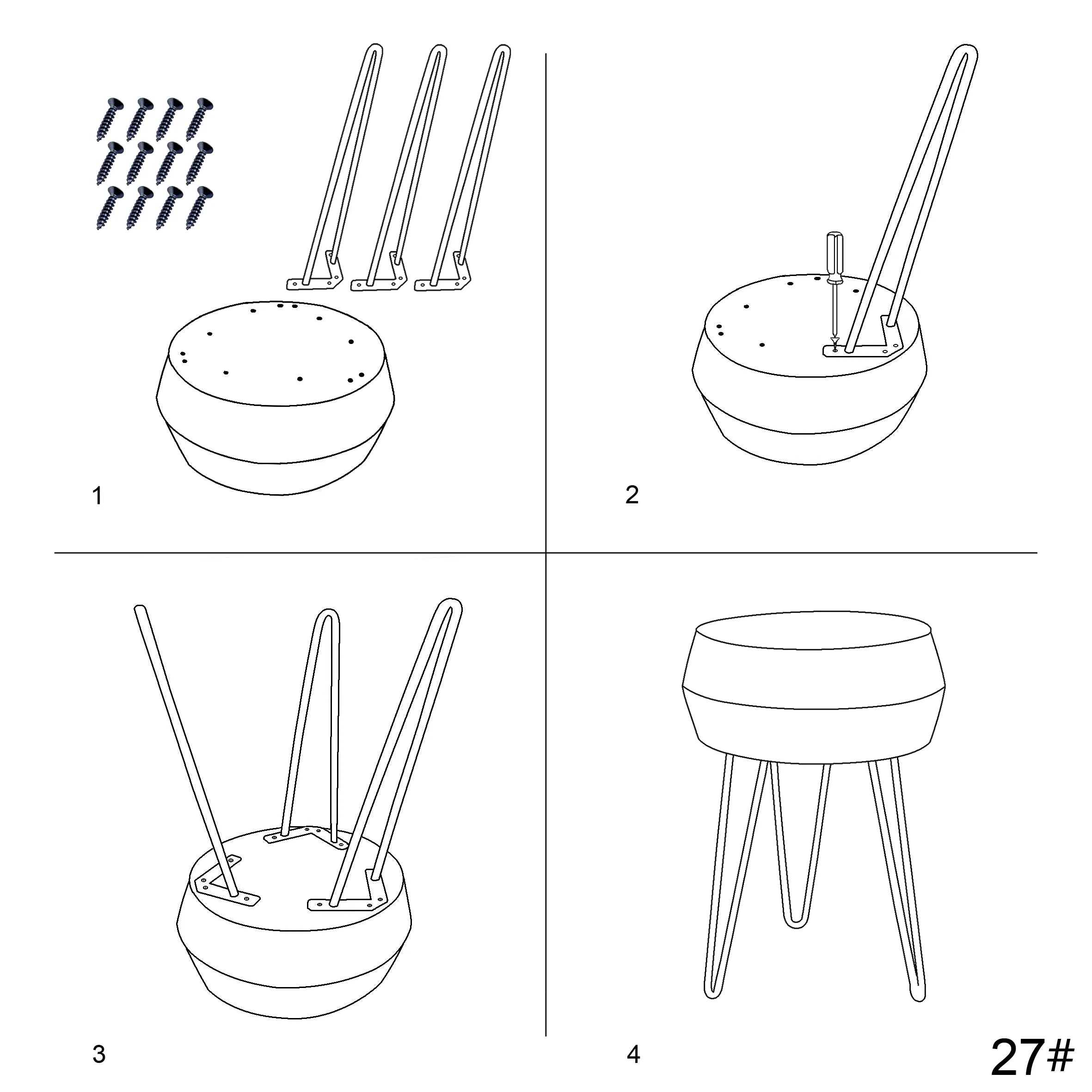 1

2

3

4

27#