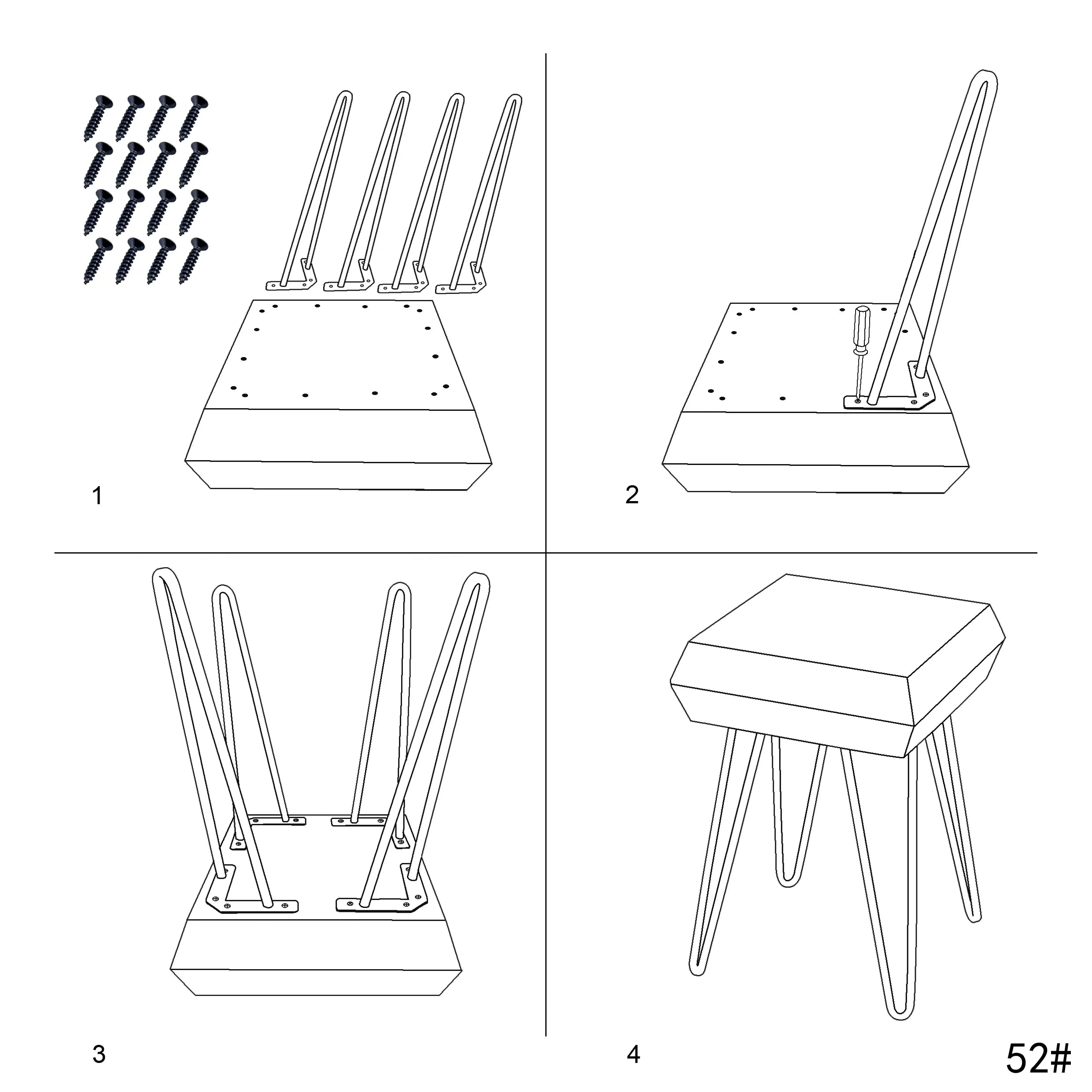 1

2

3

4

52#