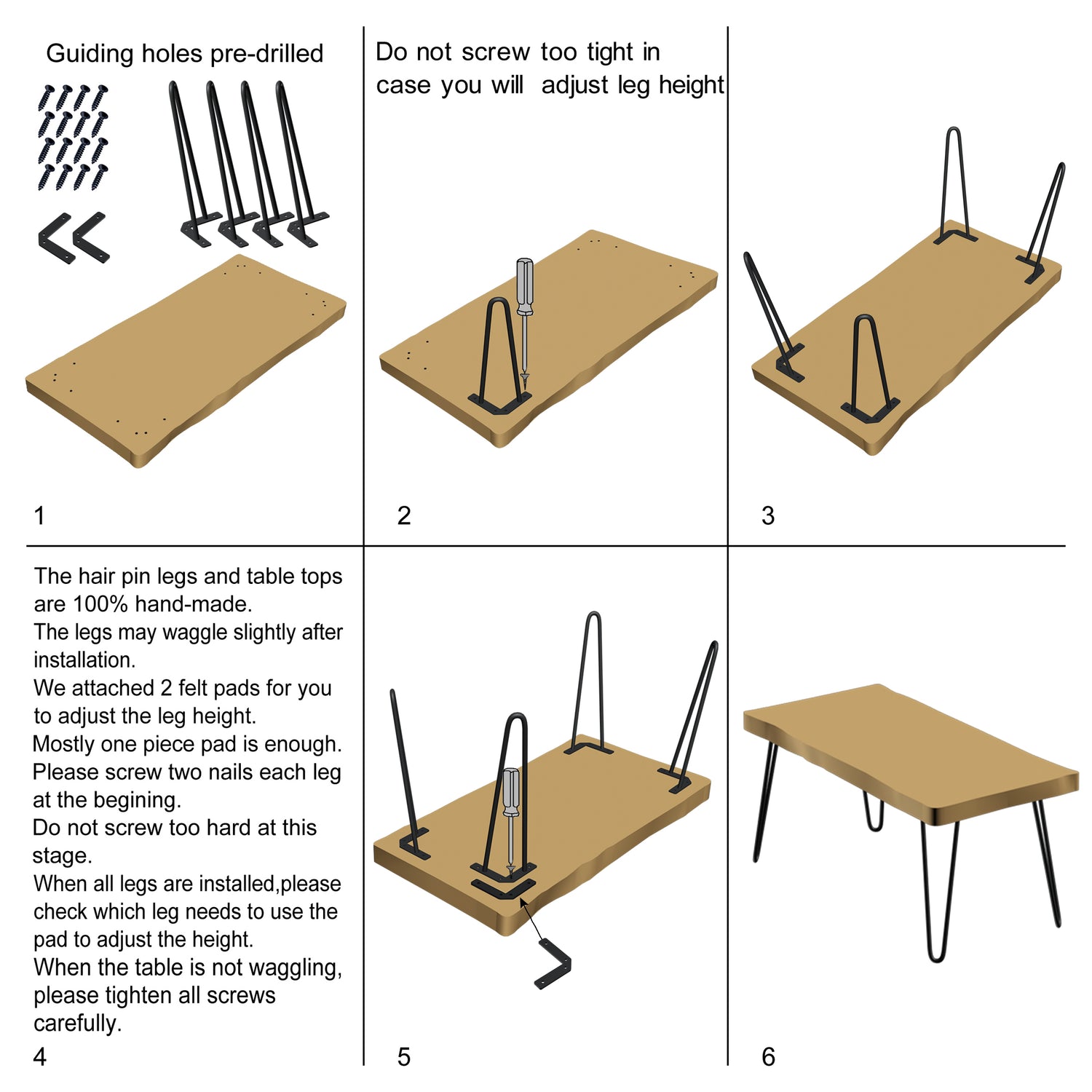 Guiding holes pre-drilled

1

Do not screw too tight in case you will adjust leg height

2

3

The hair pin legs and table tops are 100% hand-made.
The legs may waggle slightly after installation.
We attached 2 felt pads for you to adjust the leg height.
Mostly one piece pad is enough.
Please screw two nails each leg at the begining.
Do not screw too hard at this stage.
When all legs are installed,please check which leg needs to use the pad to adjust the height.
When the table is not waggling, please tighten all screws carefully.

4

5

6