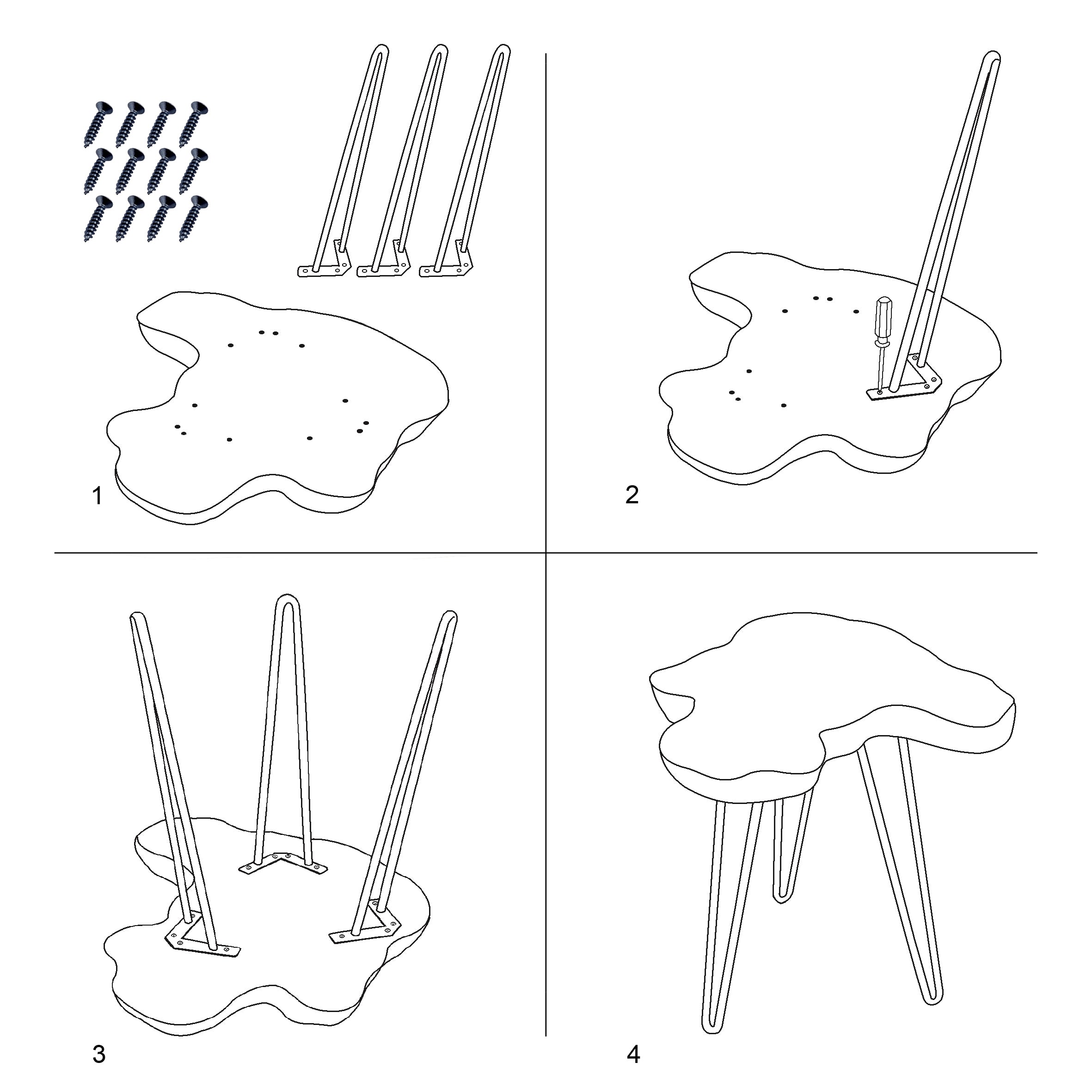 1

2

3

4