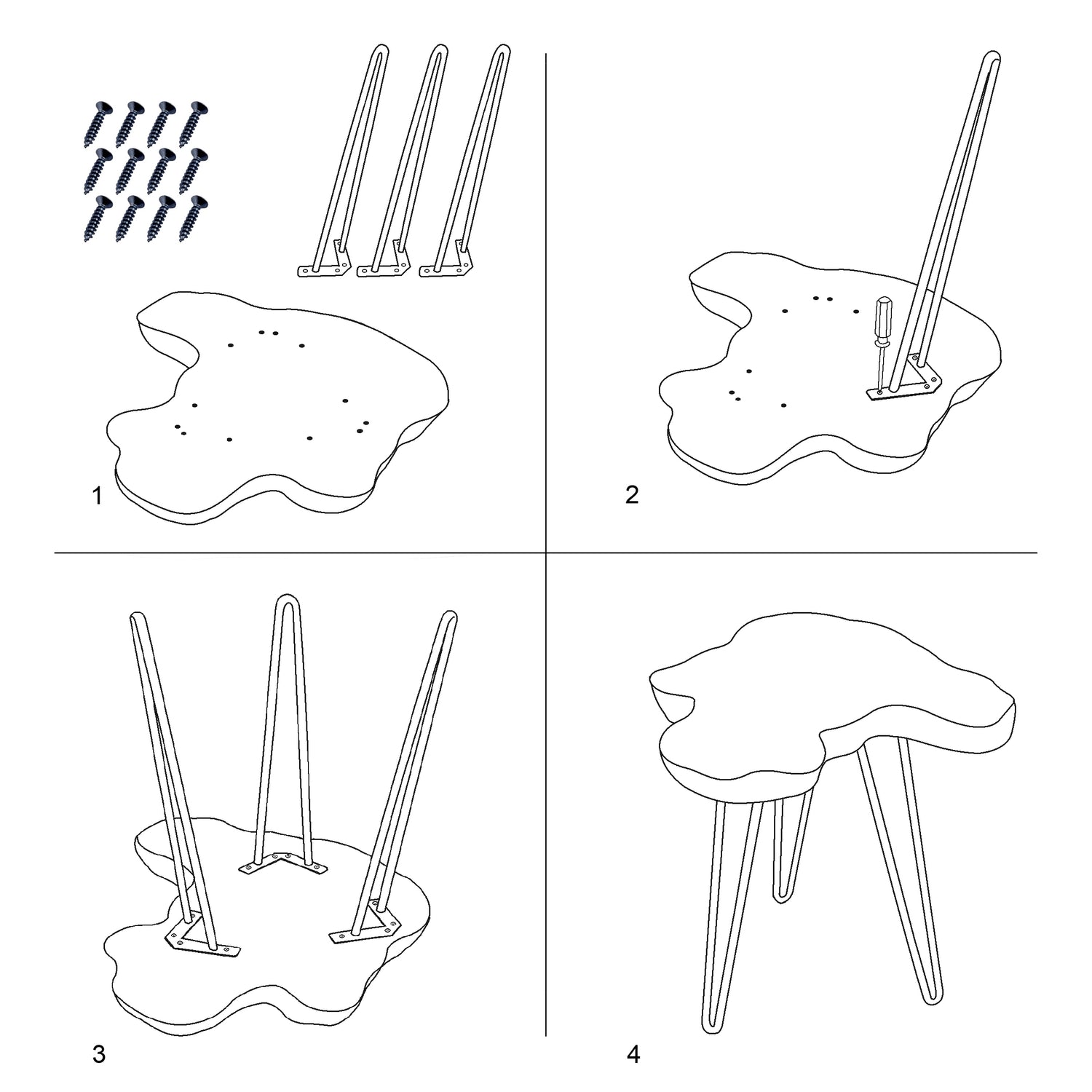 1

2

3

4