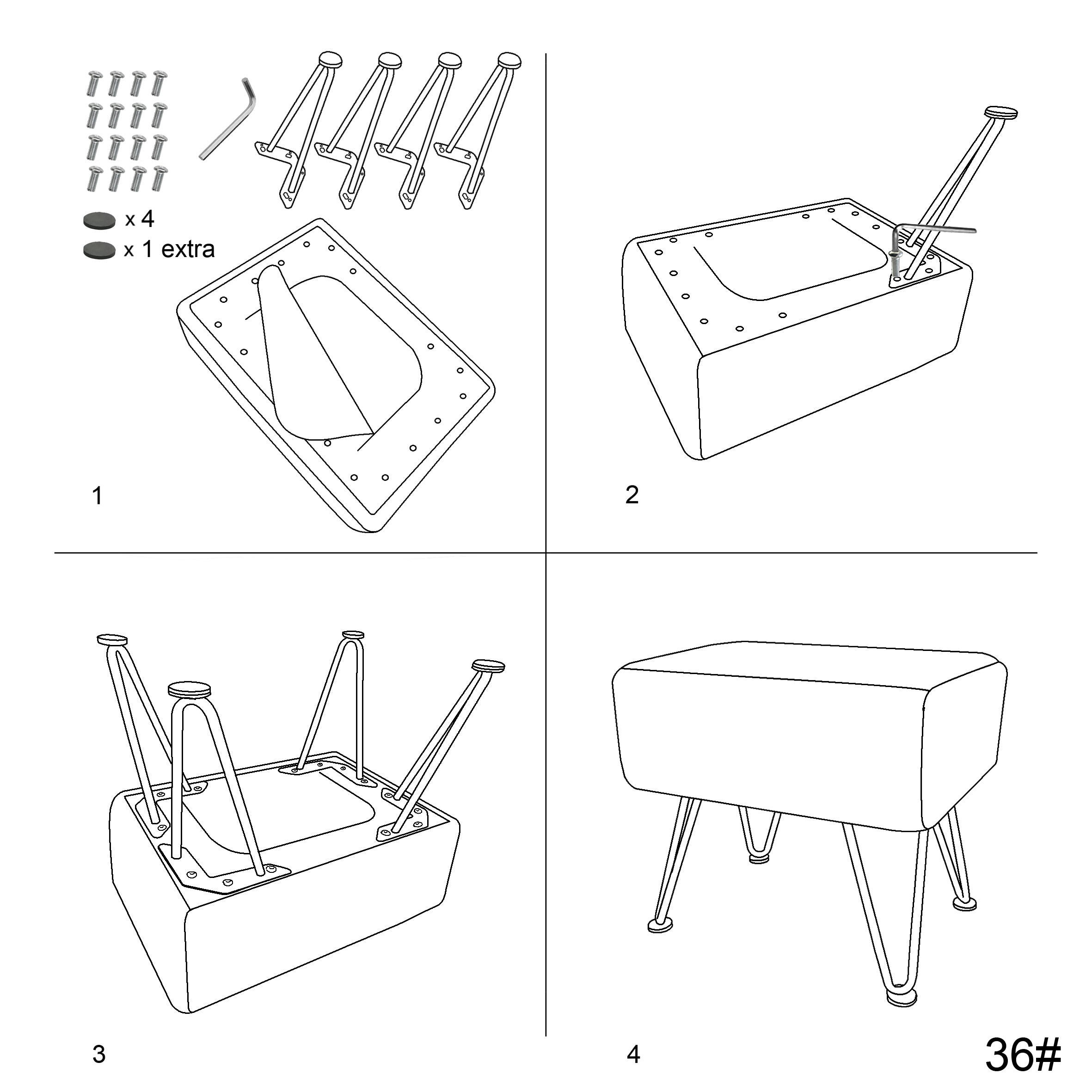 x 4
x 1 extra

1

2

3

4

36#