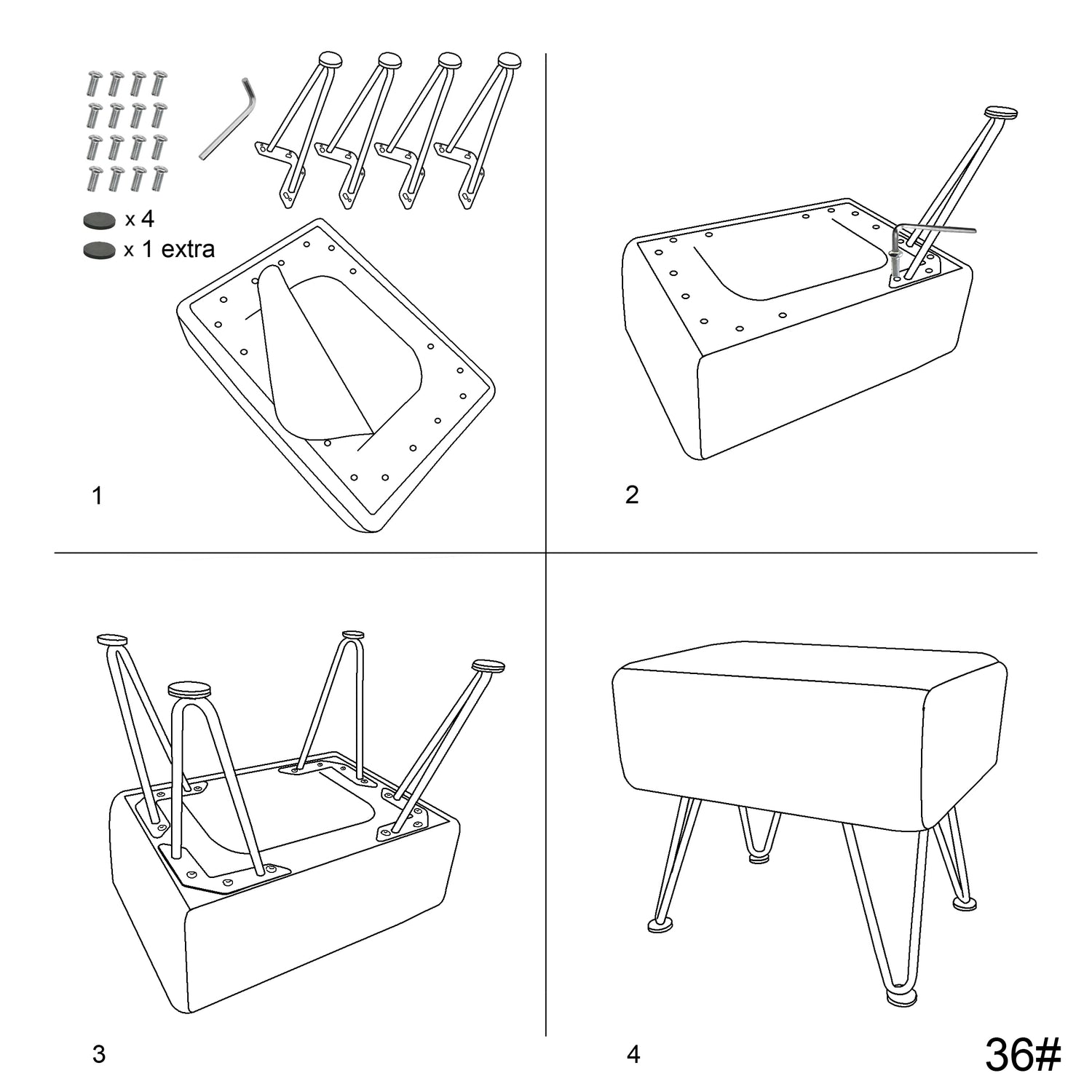 x 4
x 1 extra

1

2

3

4

36#