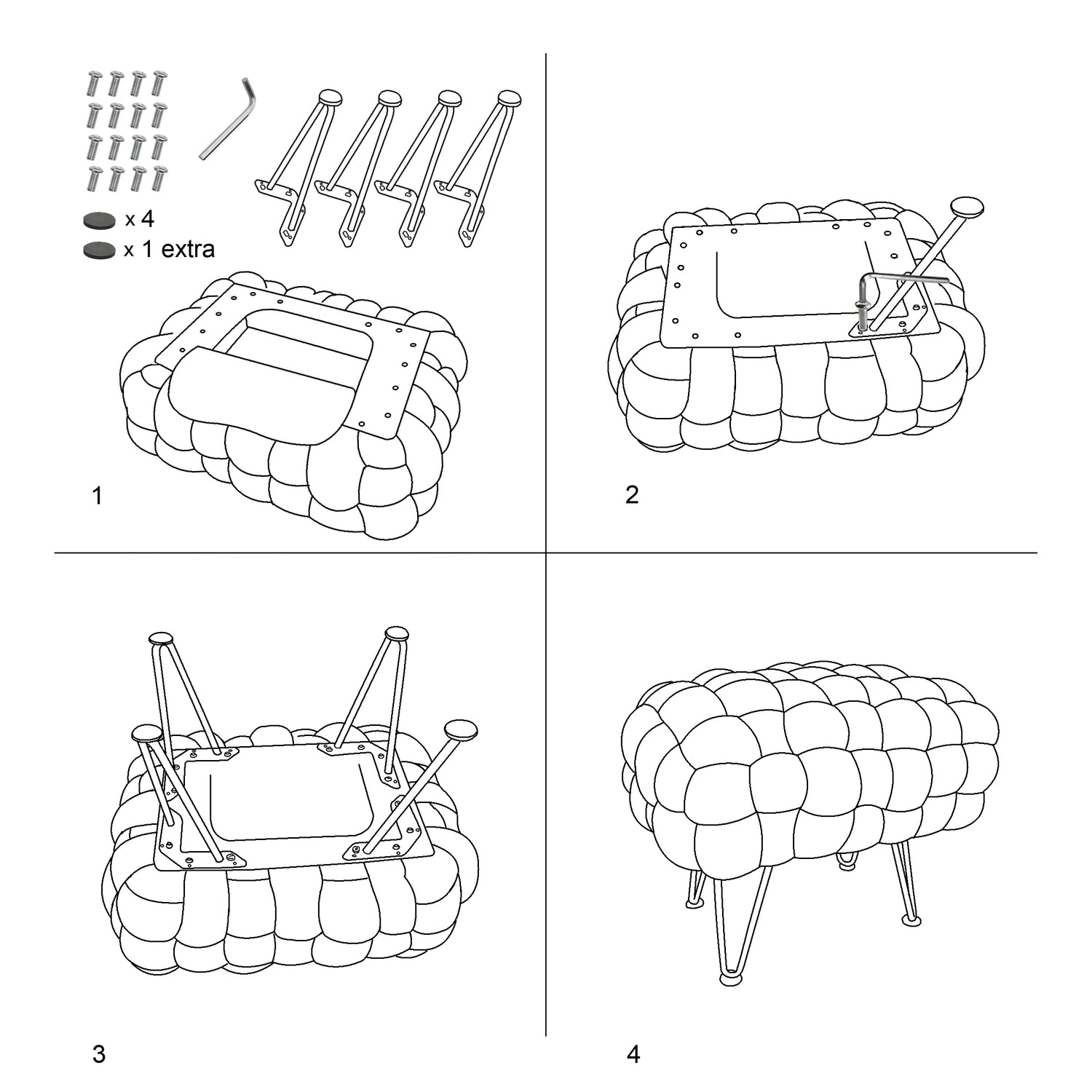 x 4
x 1 extra

1

2

3

4