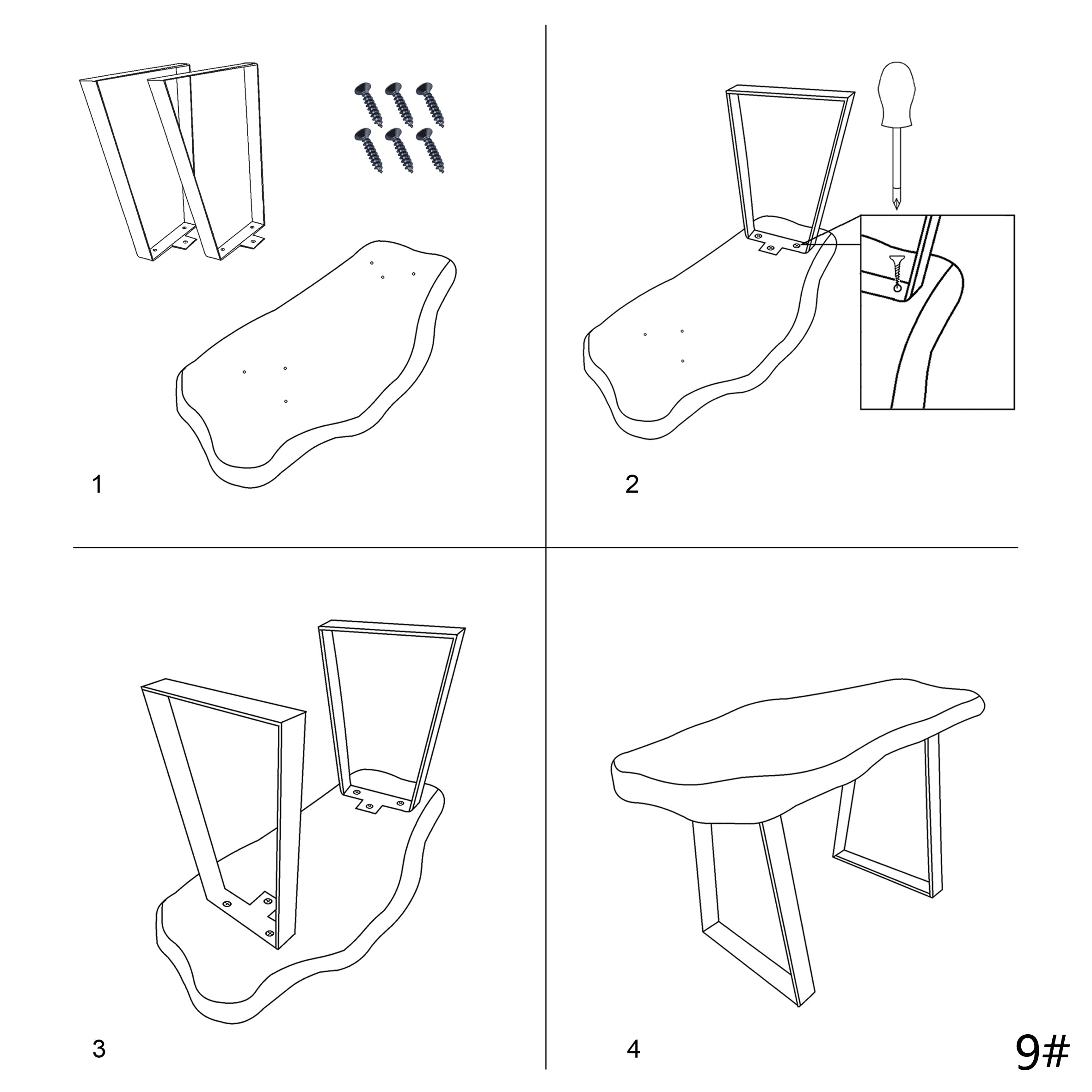 1

2

3

4

9#