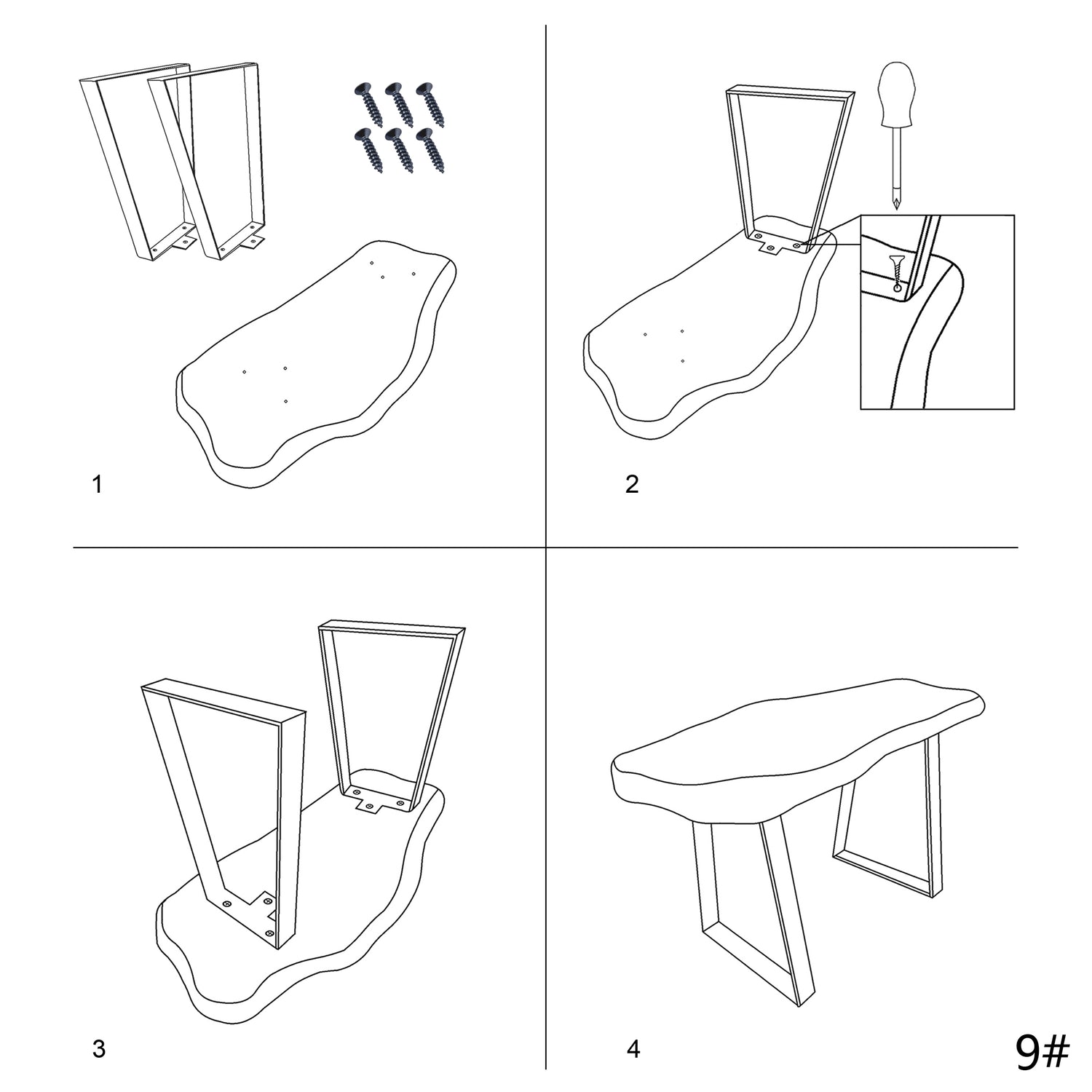 1

2

3

4

9#