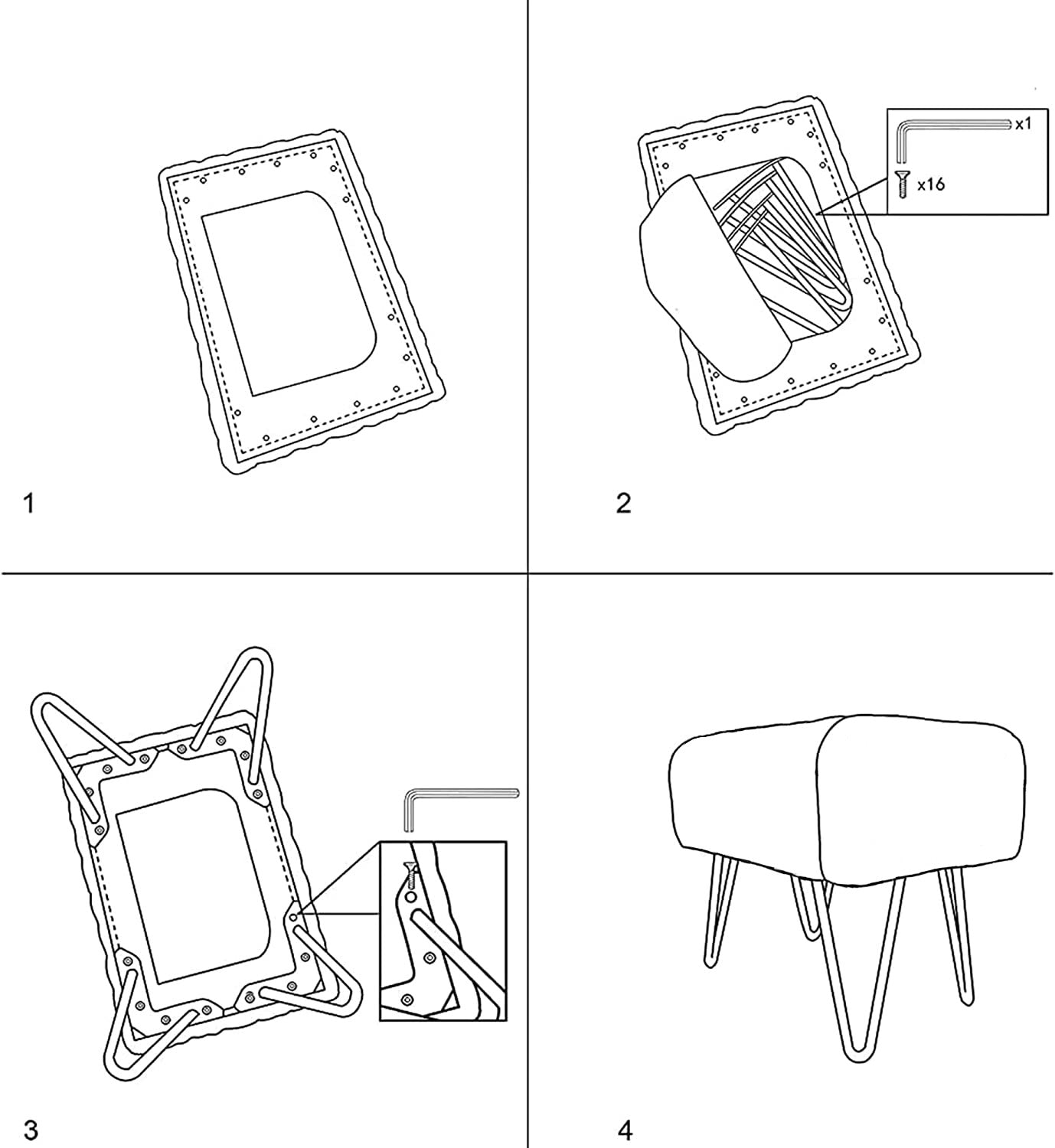 1

x1
x16

2

3

4