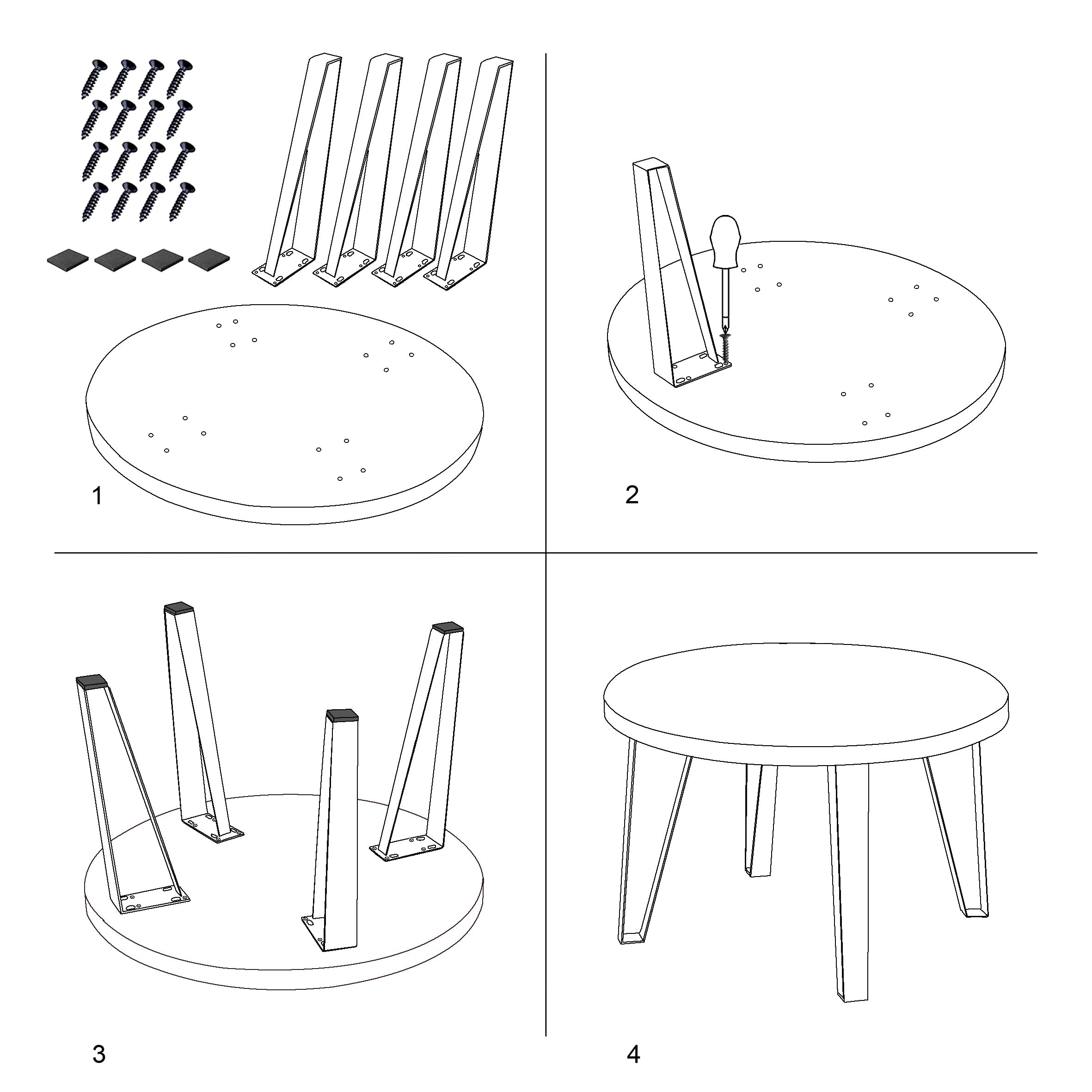 1

2

3

4