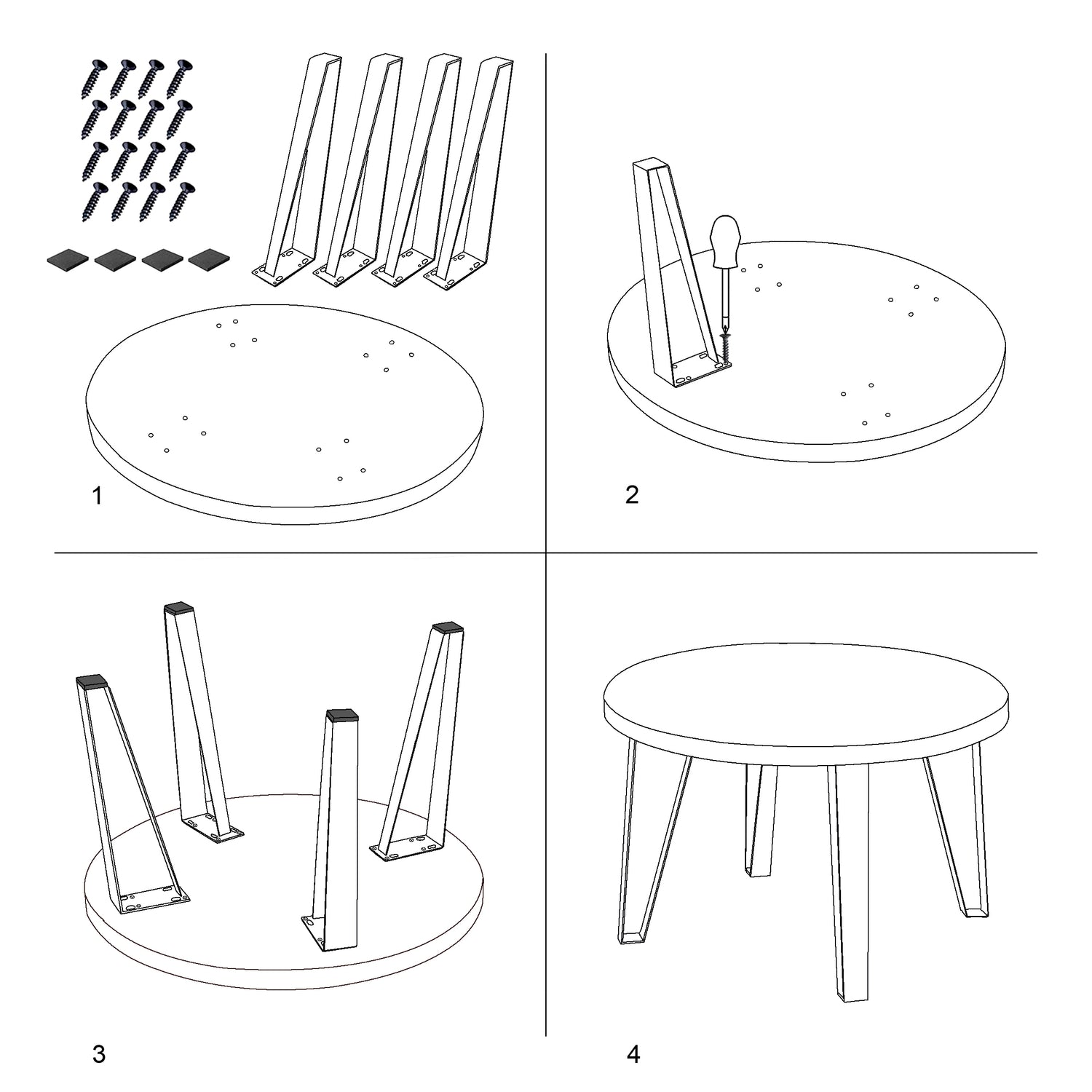 1

2

3

4