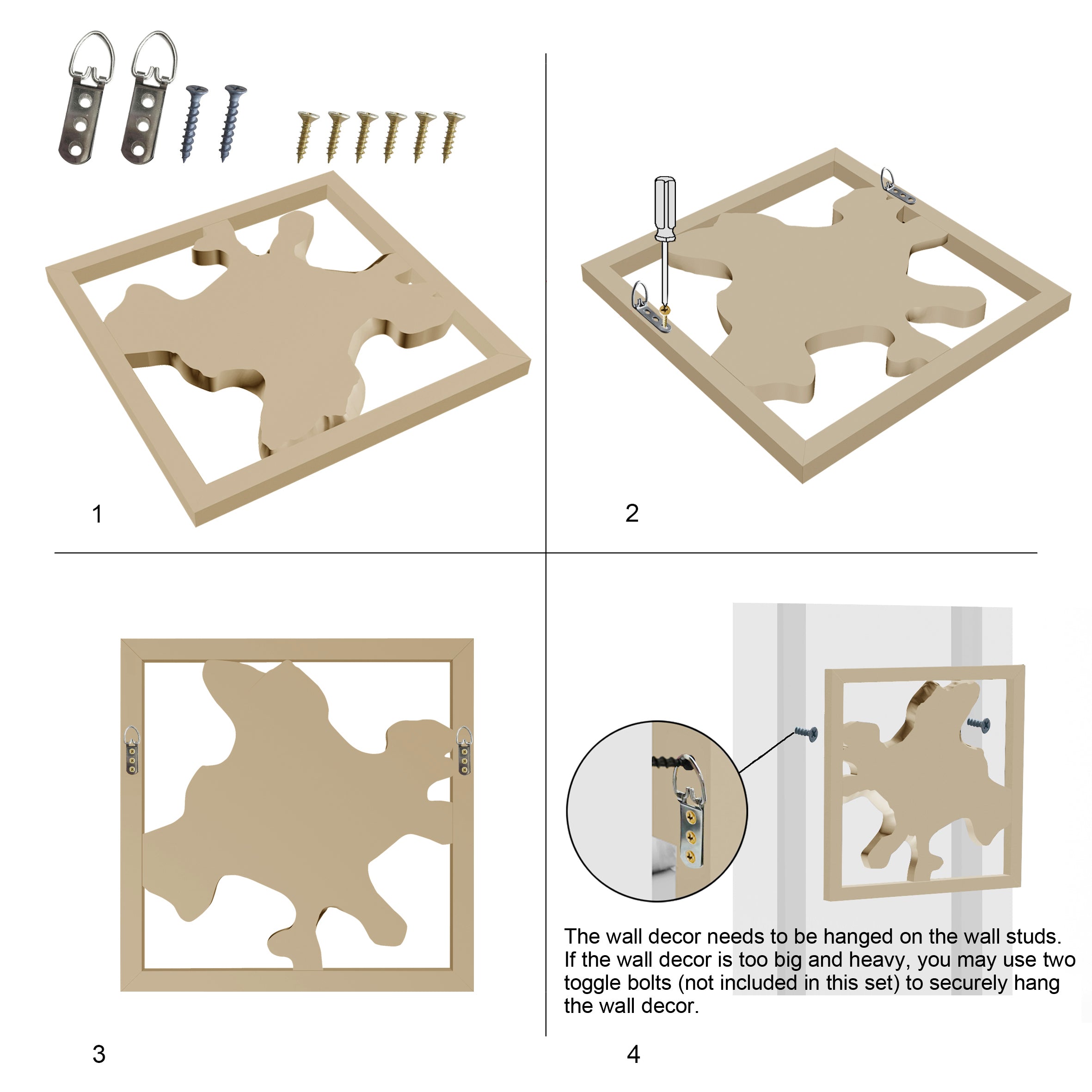 1

2

3

The wall decor needs to be hanged on the wall studs. If the wall decor is too big and heavy, you may use two toggle bolts (not included in this set) to securely hang the wall decor.

4