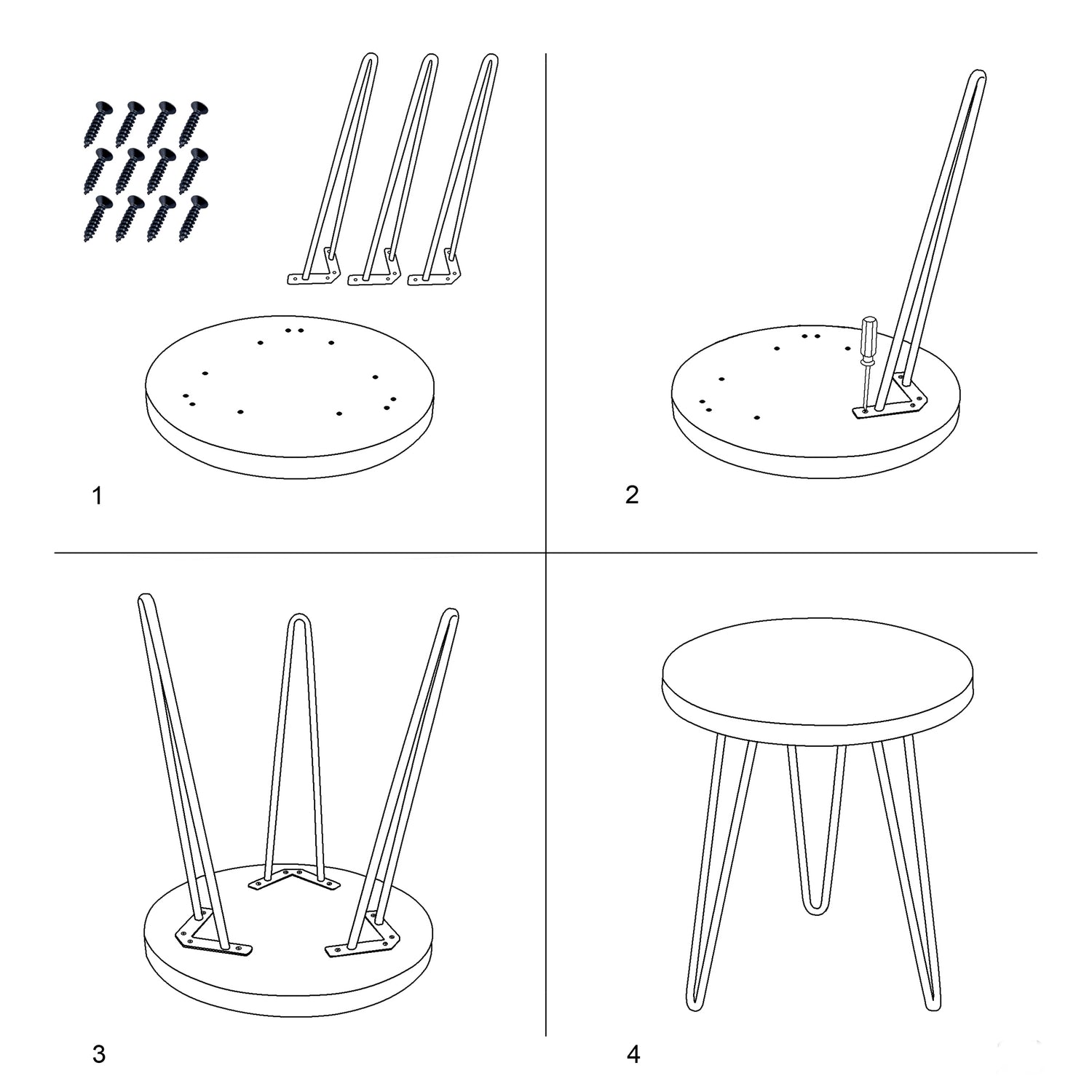 1

2

3

4