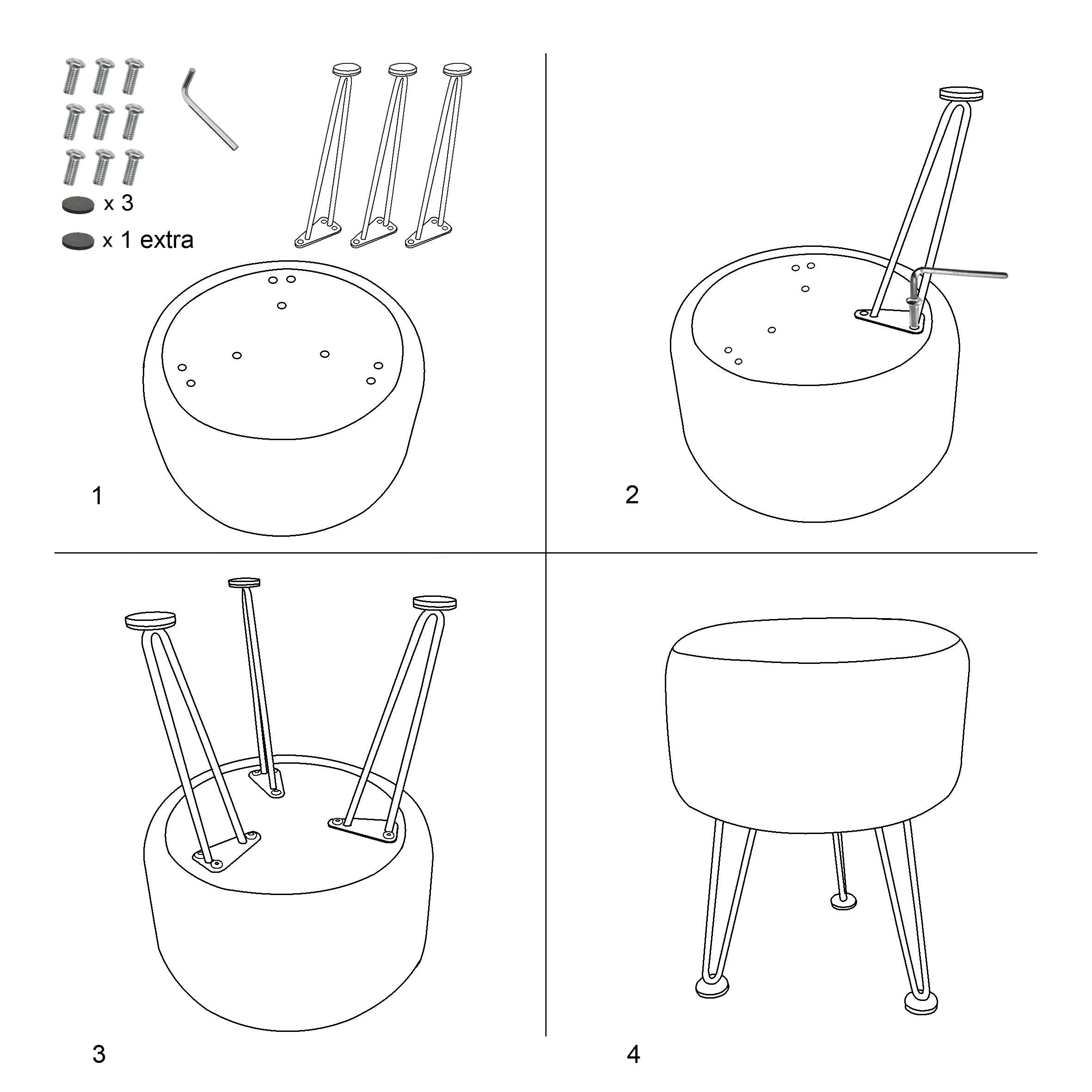 x 3

x 1 extra

1

2

3

4