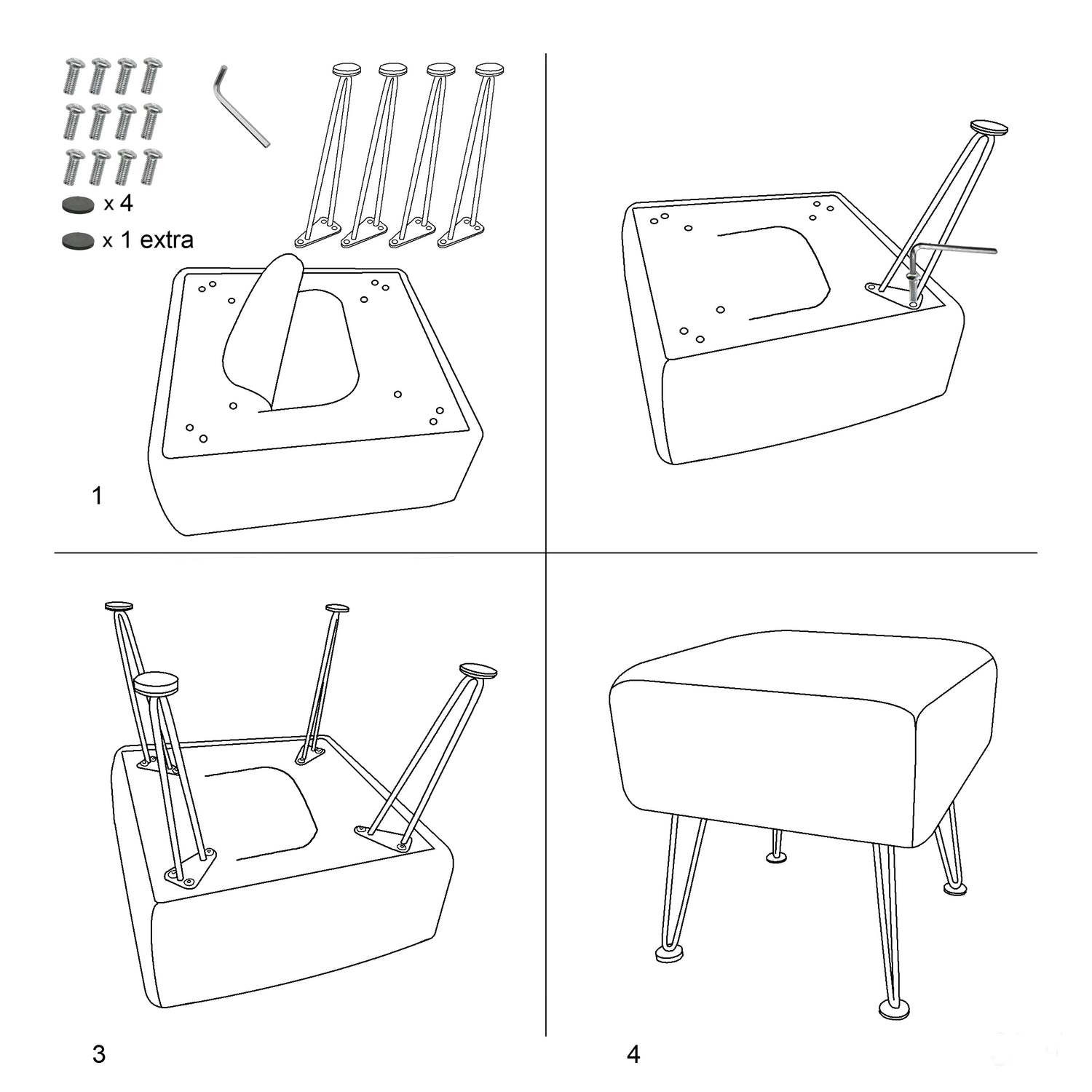 x 4

x 1 extra

1

3

4