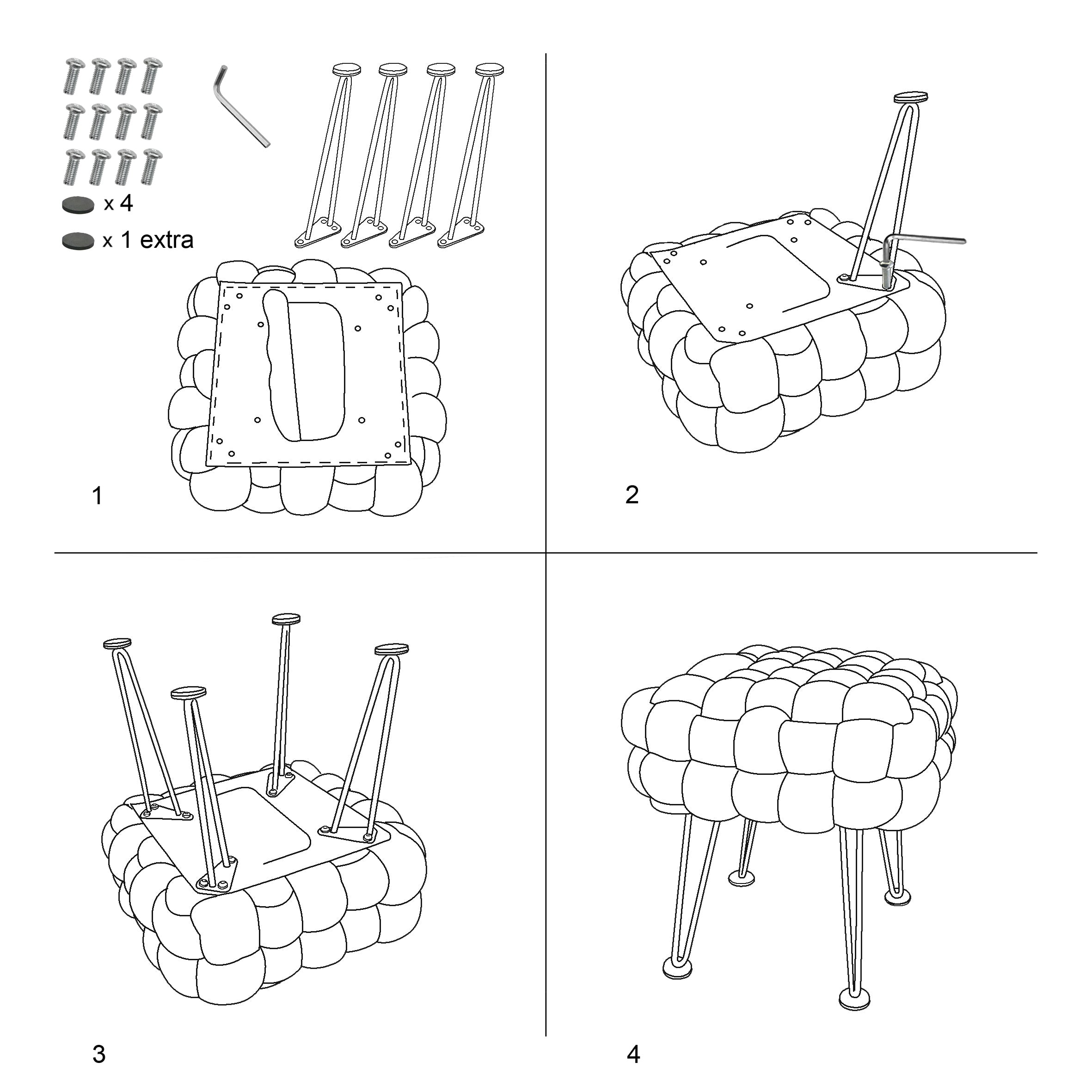 x 4

x 1 extra

1

2

3

4